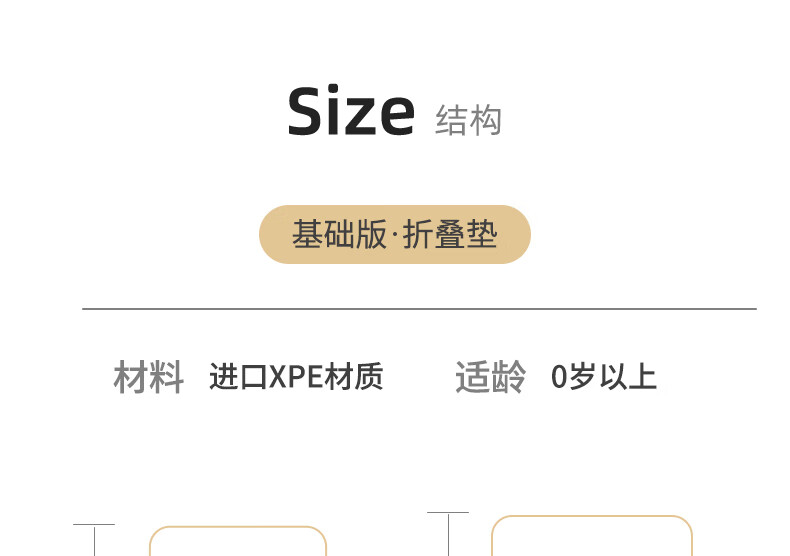 Size 结构

基础版·折叠垫

材料 进口XPE材质

适龄 0岁以上