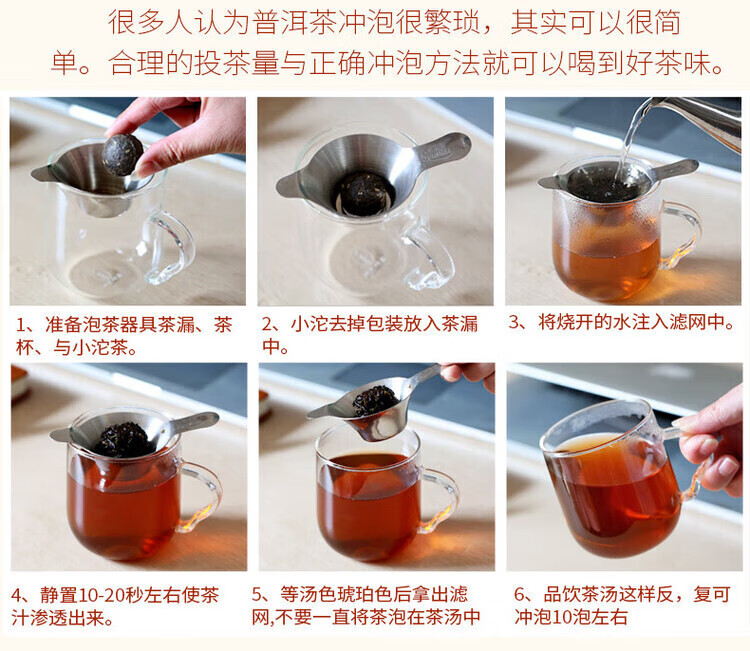 很多人认为普洱茶冲泡很繁琐，其实可以很简单。合理的投茶量与正确冲泡方法就可以喝到好茶味。

1、准备泡茶器具茶漏、茶杯、与小沱茶。

2、小沱去掉包装放入茶漏中。

3、将烧开的水注入滤网中。

4、静置10-20秒左右使茶汁渗透出来。

5、等汤色琥珀色后拿出滤网,不要一直将茶泡在茶汤中

6、品饮茶汤这样反，复可冲泡10泡左右