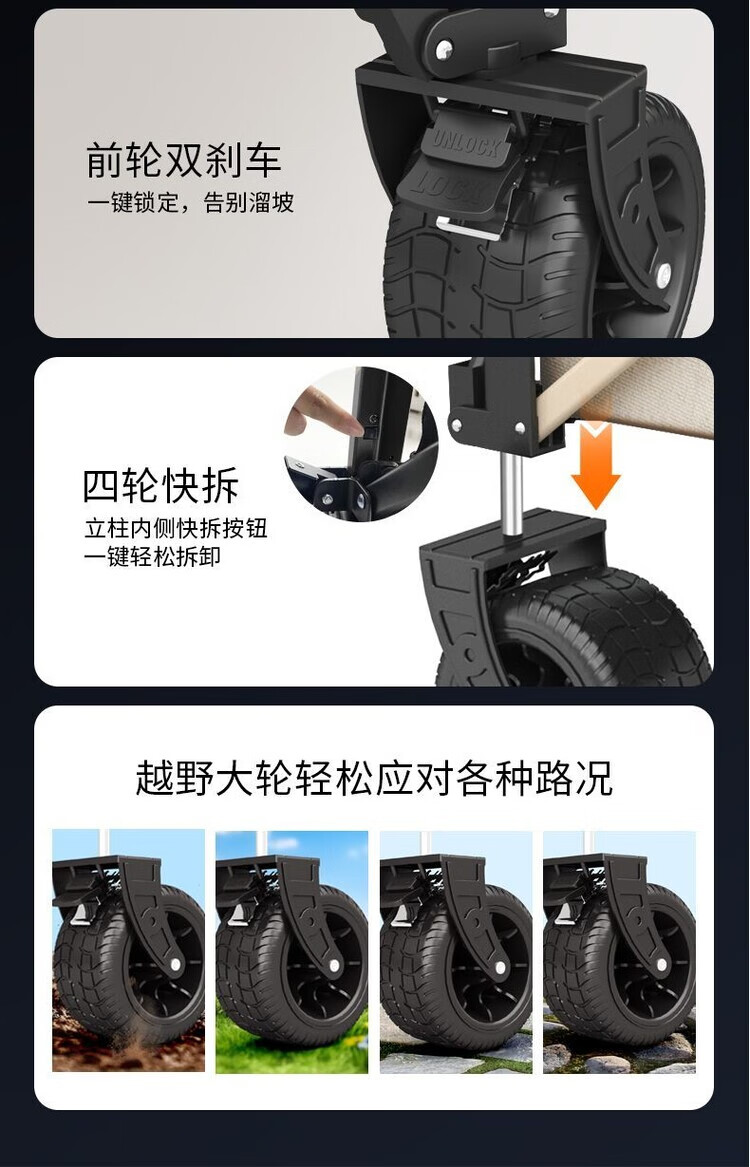 前轮双刹车
一键锁定，告别溜坡

UNLOCK
LOCK

四轮快拆
立柱内侧快拆按钮
一键轻松拆卸

越野大轮轻松应对各种路况