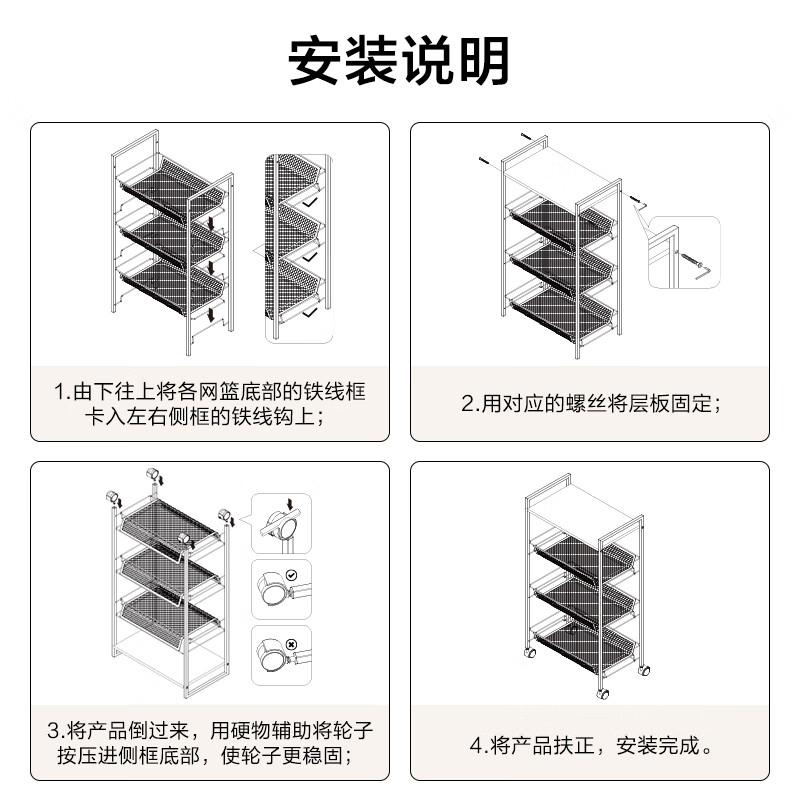 安装说明

1.由下往上将各网篮底部的铁线框卡入左右侧框的铁线钩上；

2.用对应的螺丝将层板固定；

3.将产品倒过来，用硬物辅助将轮子按压进侧框底部，使轮子更稳固；

4.将产品扶正，安装完成。