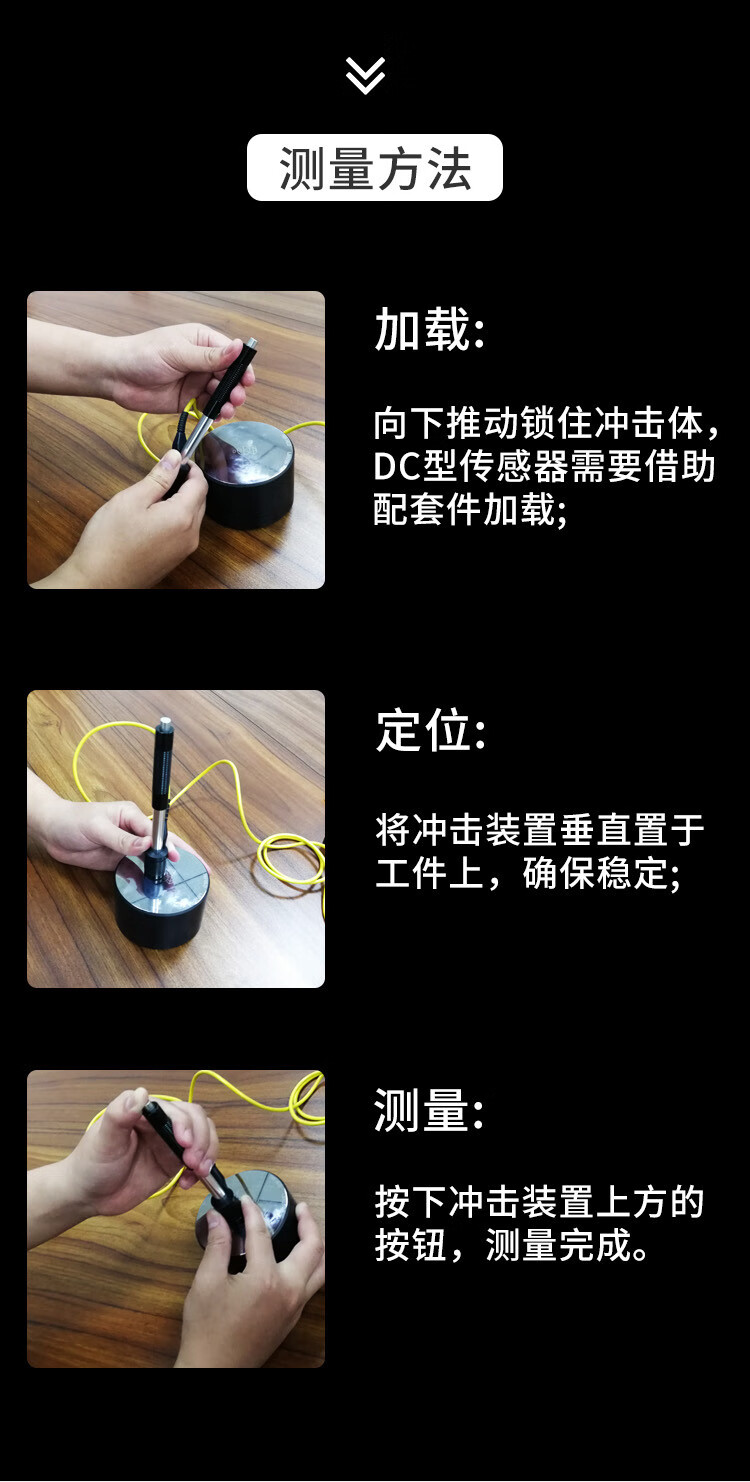 测量方法

加载:

向下推动锁住冲击体，DC型传感器需要借助配套件加载;

定位:

将冲击装置垂直置于工件上，确保稳定;

测量:

按下冲击装置上方的按钮，测量完成。