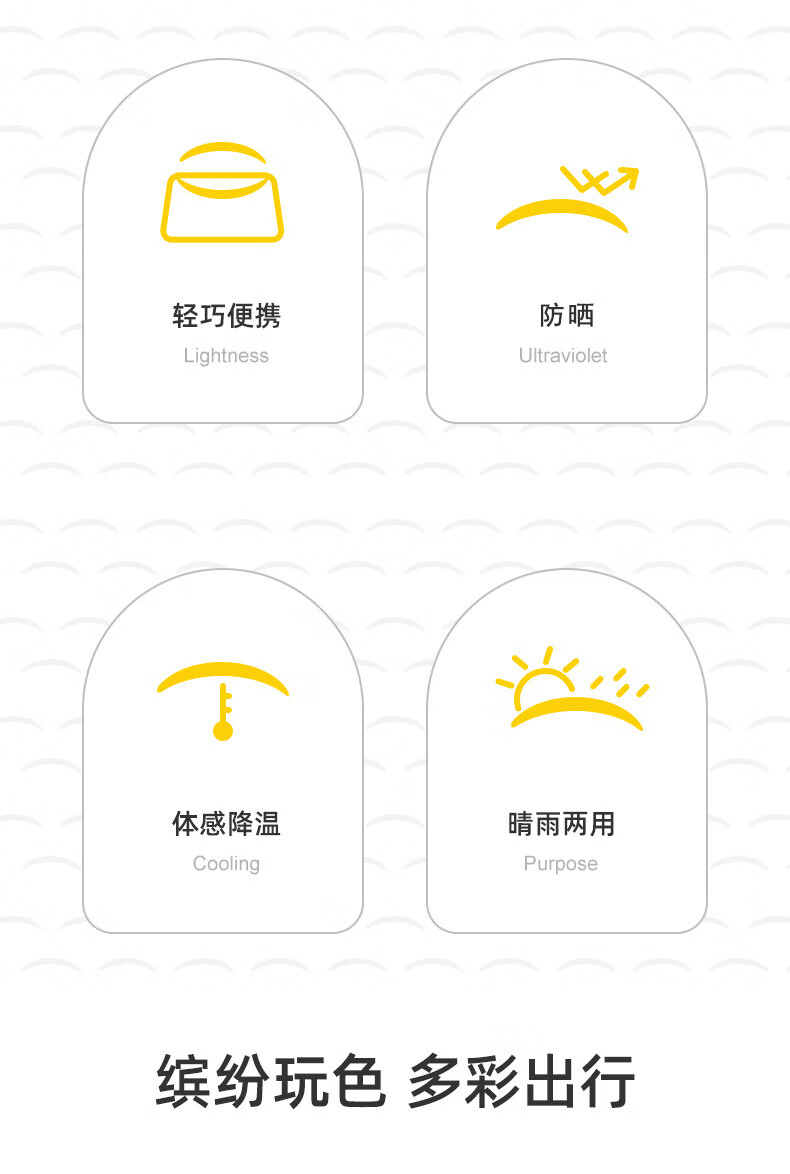 轻巧便携
Lightness

防晒
Ultraviolet

体感降温
Cooling

晴雨两用
Purpose

缤纷玩色 多彩出行