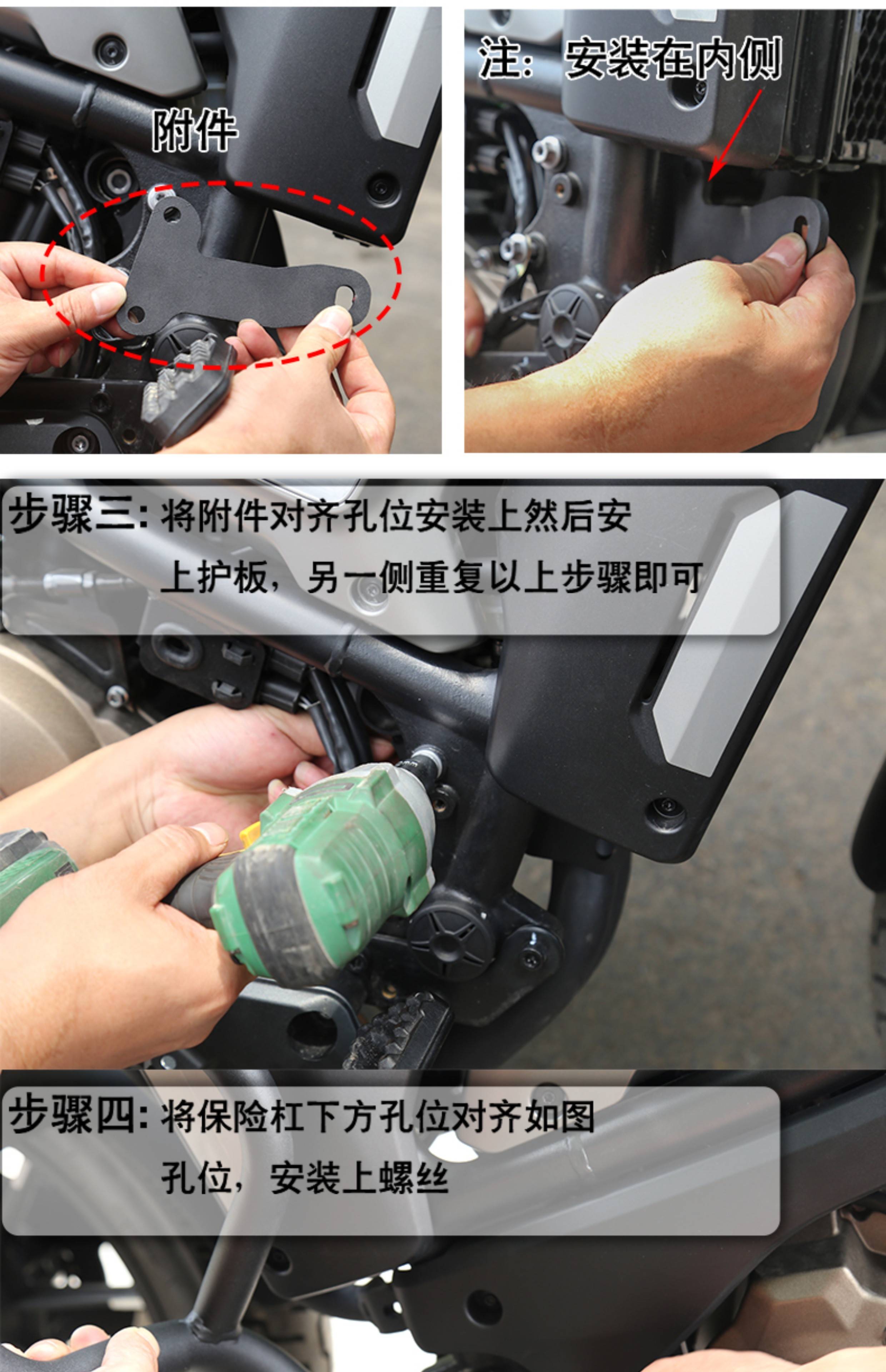 附件

注：安装在内侧

步骤三：将附件对齐孔位安装上然后安上护板，另一侧重复以上步骤即可

步骤四：将保险杠下方孔位对齐如图孔位，安装上螺丝