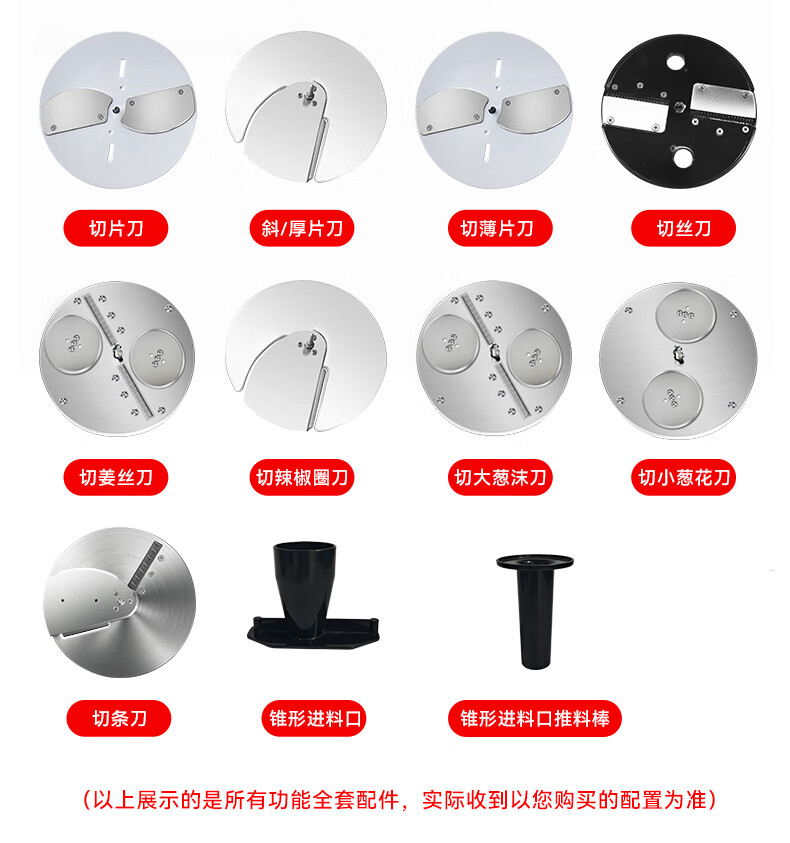 切片刀

斜/厚片刀

切薄片刀

切丝刀

切姜丝刀

切辣椒圈刀

切大葱沫刀

切小葱花刀

切条刀

锥形进料口

锥形进料口推料棒

（以上展示的是所有功能全套配件，实际收到以您购买的配置为准）