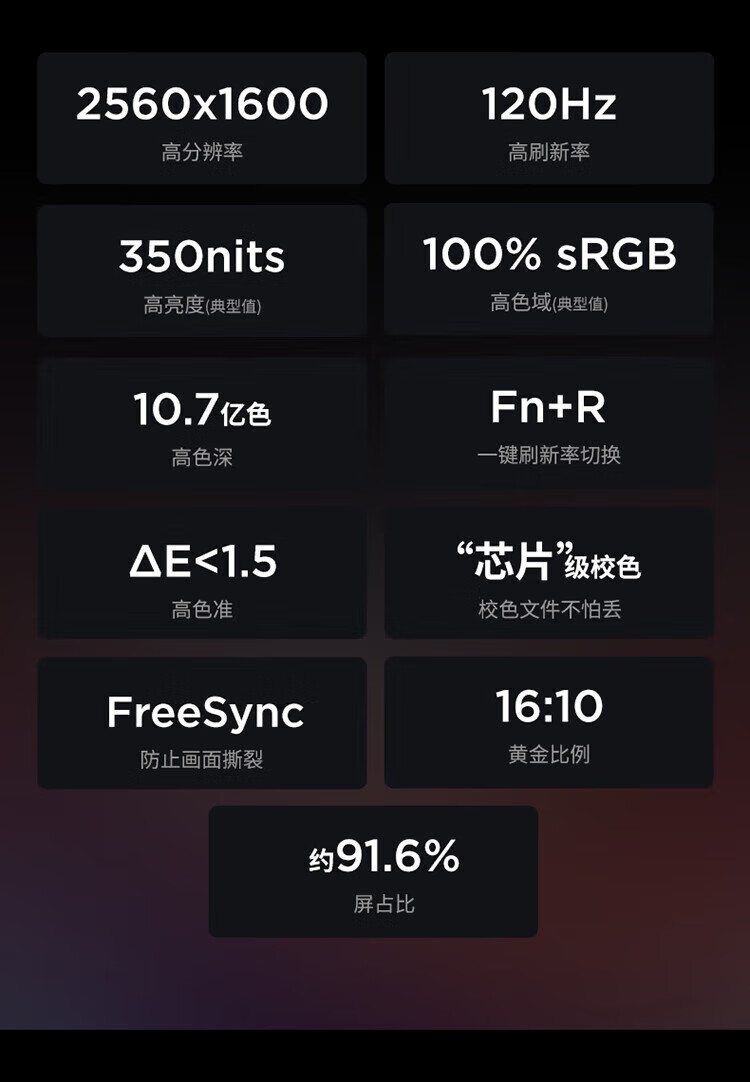 2560x1600
高分辨率

120Hz
高刷新率

350nits
高亮度(典型值)

100% sRGB
高色域(典型值)

10.7亿色
高色深

Fn+R
一键刷新率切换

ΔE<1.5
高色准

“芯片”级校色
校色文件不怕丢

FreeSync
防止画面撕裂

16:10
黄金比例

约91.6%
屏占比