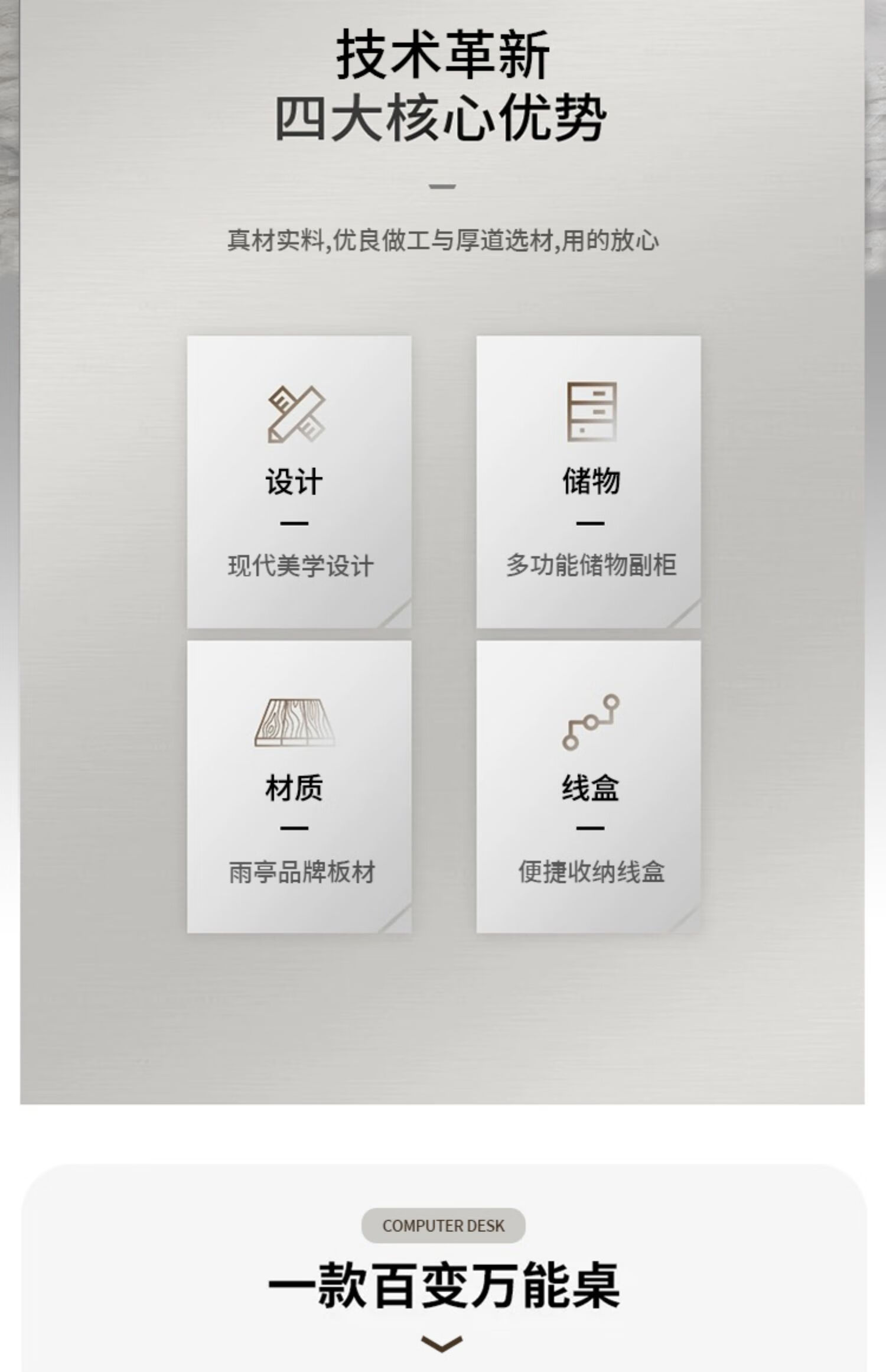 技术革新
四大核心优势

真材实料,优良做工与厚道选材,用的放心

设计

现代美学设计

储物

多功能储物副柜

材质

雨亭品牌板材

线盒

便捷收纳线盒

COMPUTER DESK

一款百变万能桌