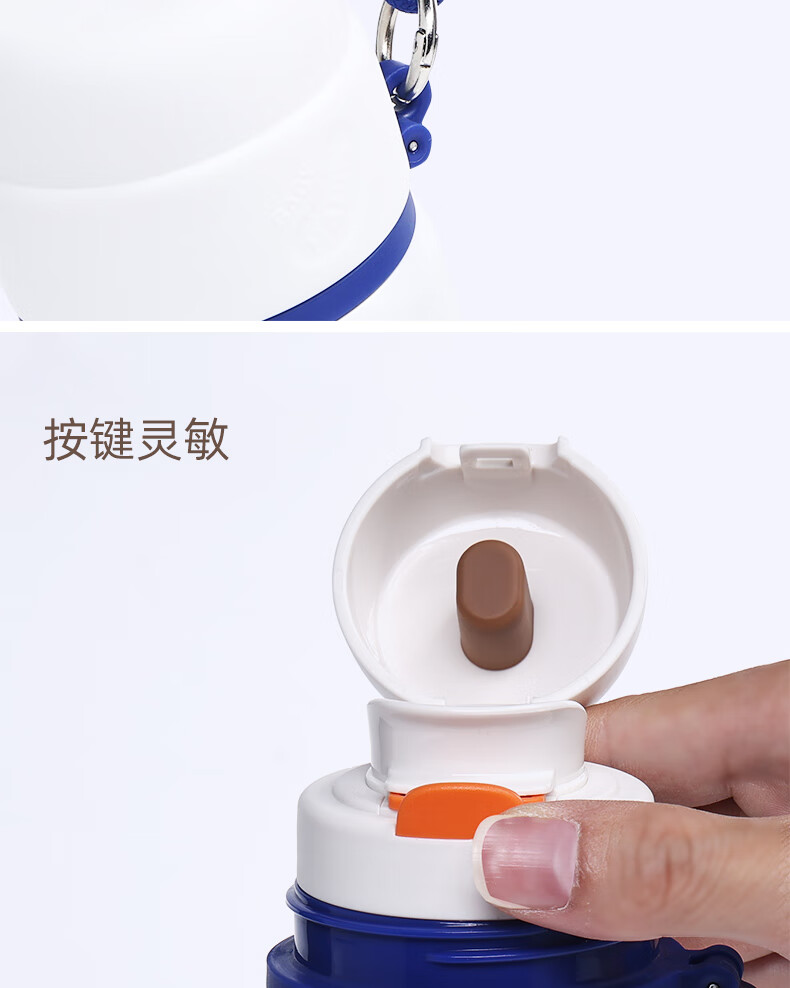 按键灵敏