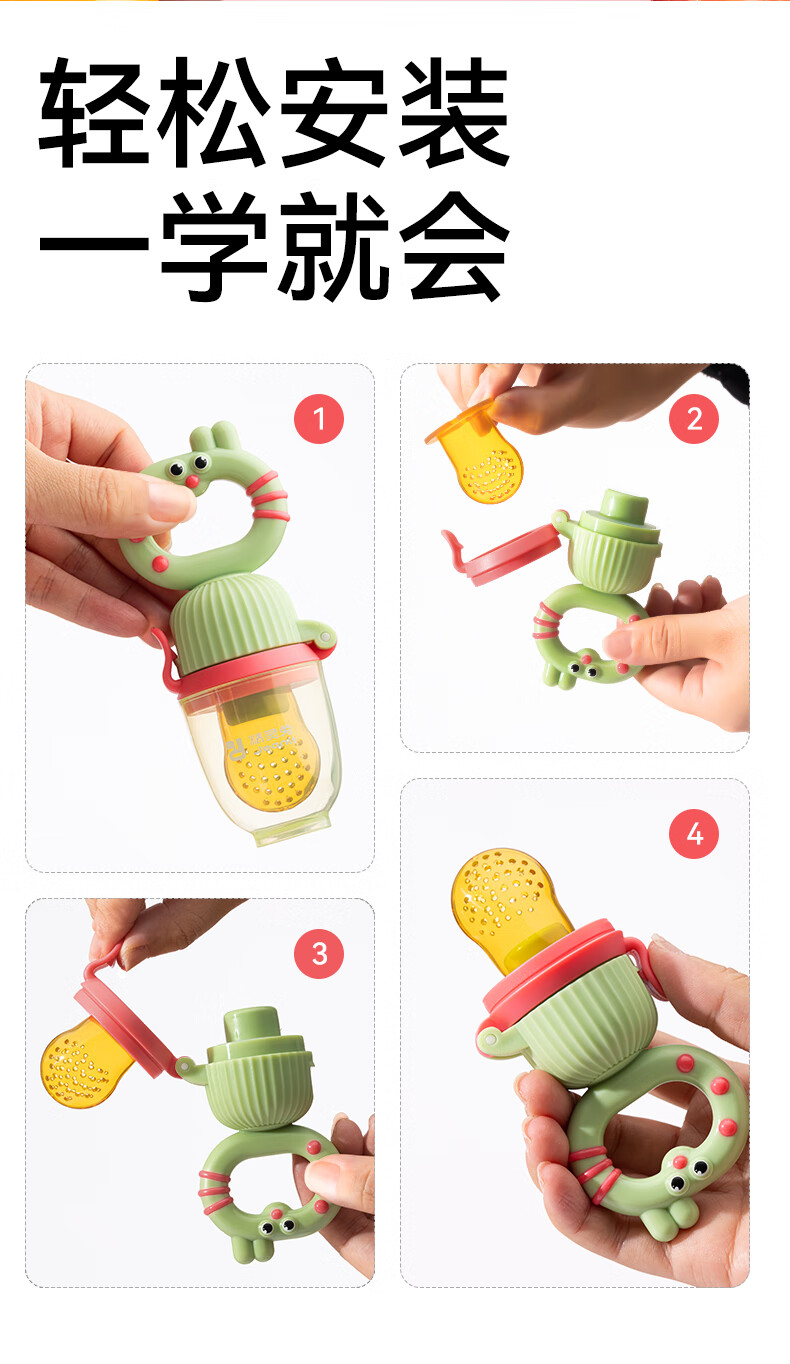 轻松安装
一学就会

1

2

3

4