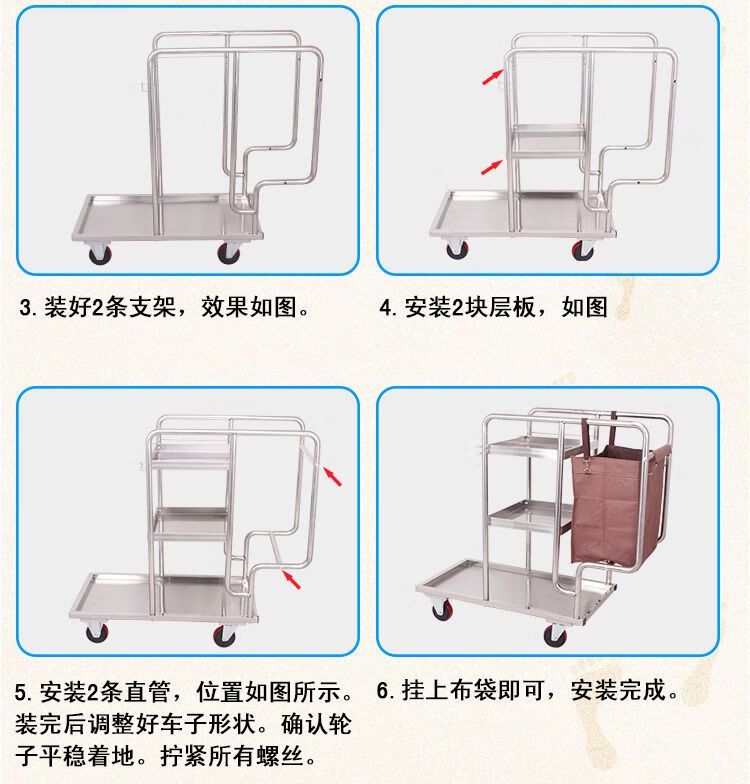 3. 装好2条支架，效果如图。

4. 安装2块层板，如图

5. 安装2条直管，位置如图所示。装完后调整好车子形状。确认轮子平稳着地。拧紧所有螺丝。

6. 挂上布袋即可，安装完成。