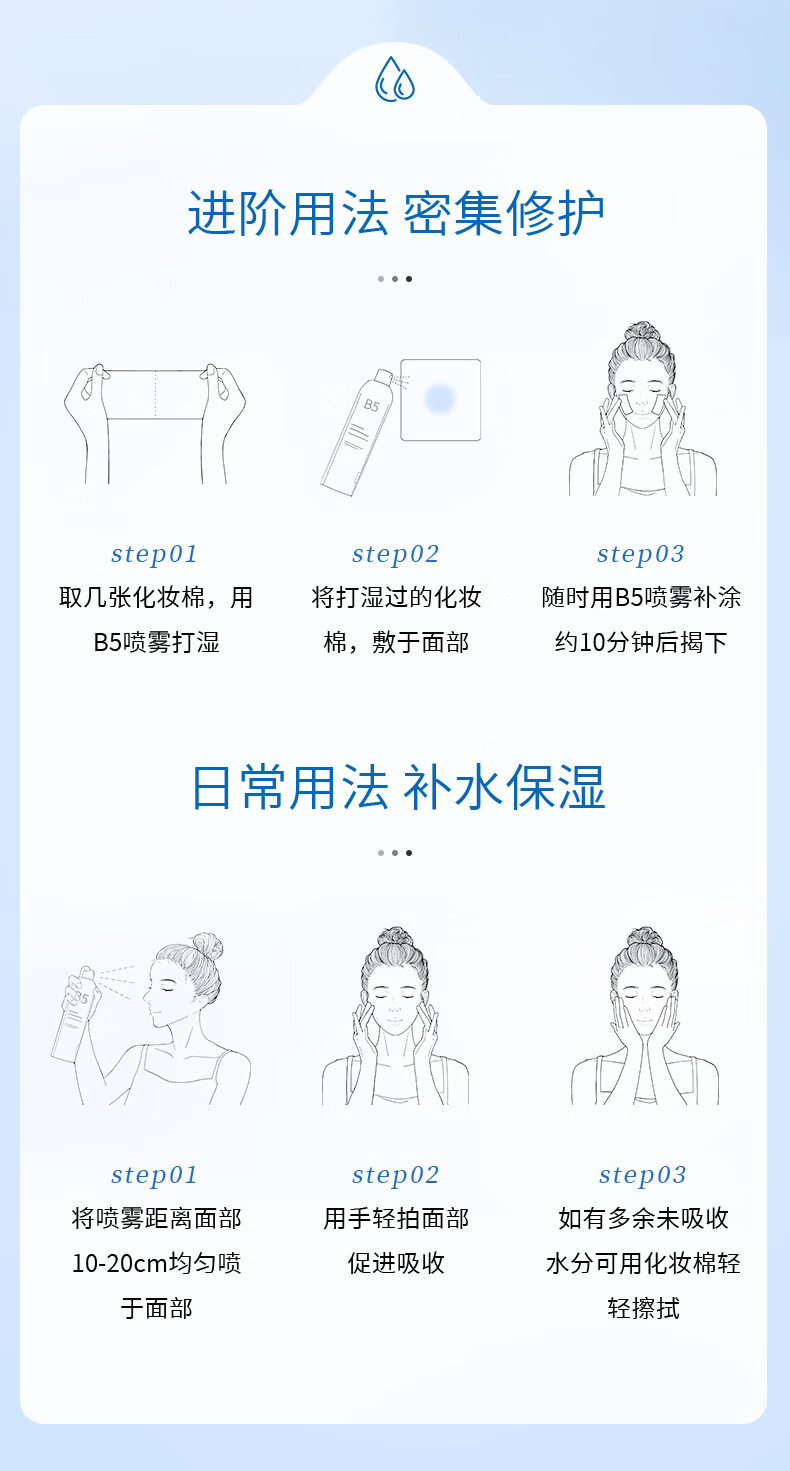 进阶用法 密集修护

B5

step01
取几张化妆棉，用B5喷雾打湿

step02
将打湿过的化妆棉，敷于面部

step03
随时用B5喷雾补涂约10分钟后揭下

日常用法 补水保湿

B5

step01
将喷雾距离面部10-20cm均匀喷于面部

step02
用手轻拍面部促进吸收

step03
如有多余未吸收水分可用化妆棉轻轻擦拭