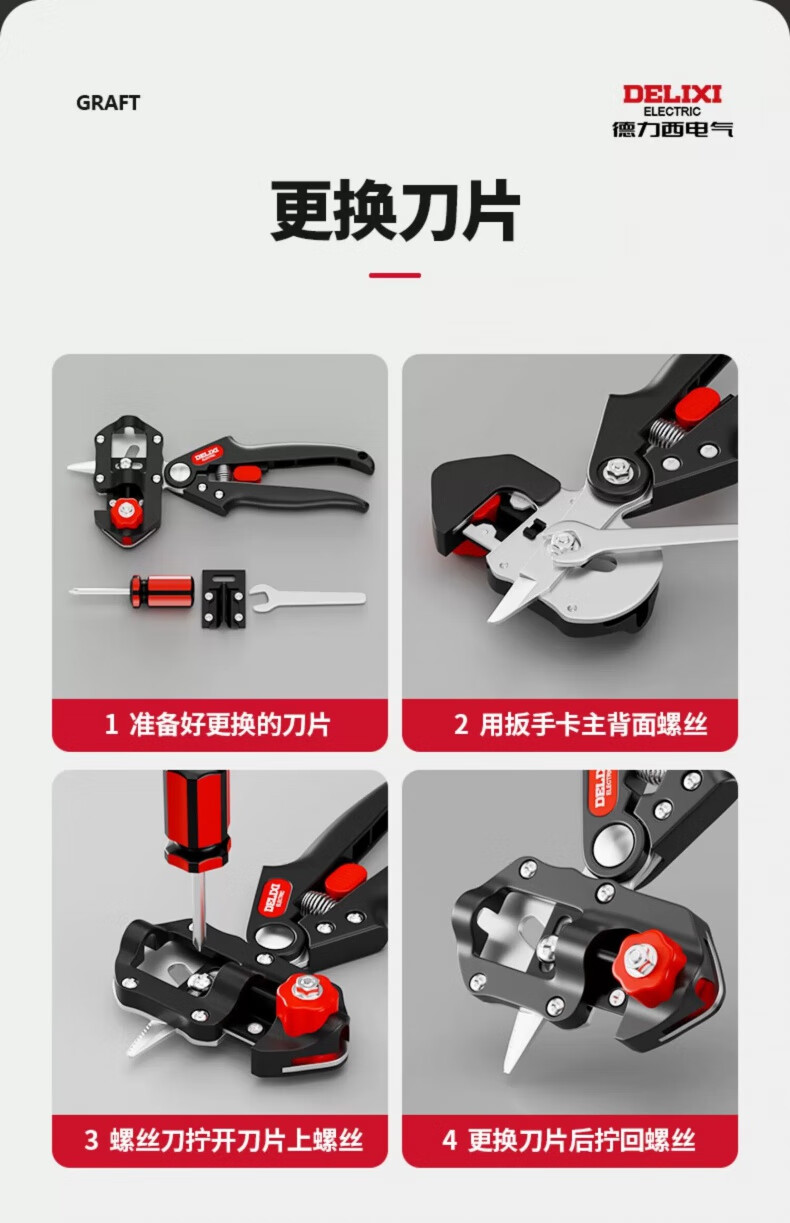 GRAFT

DELIXI ELECTRIC 德力西电气

更换刀片

DELIXI

1 准备好更换的刀片

2 用扳手卡主背面螺丝

DELIXI ELECTRIC

3 螺丝刀拧开刀片上螺丝

DELIXI ELECTRIC

4 更换刀片后拧回螺丝