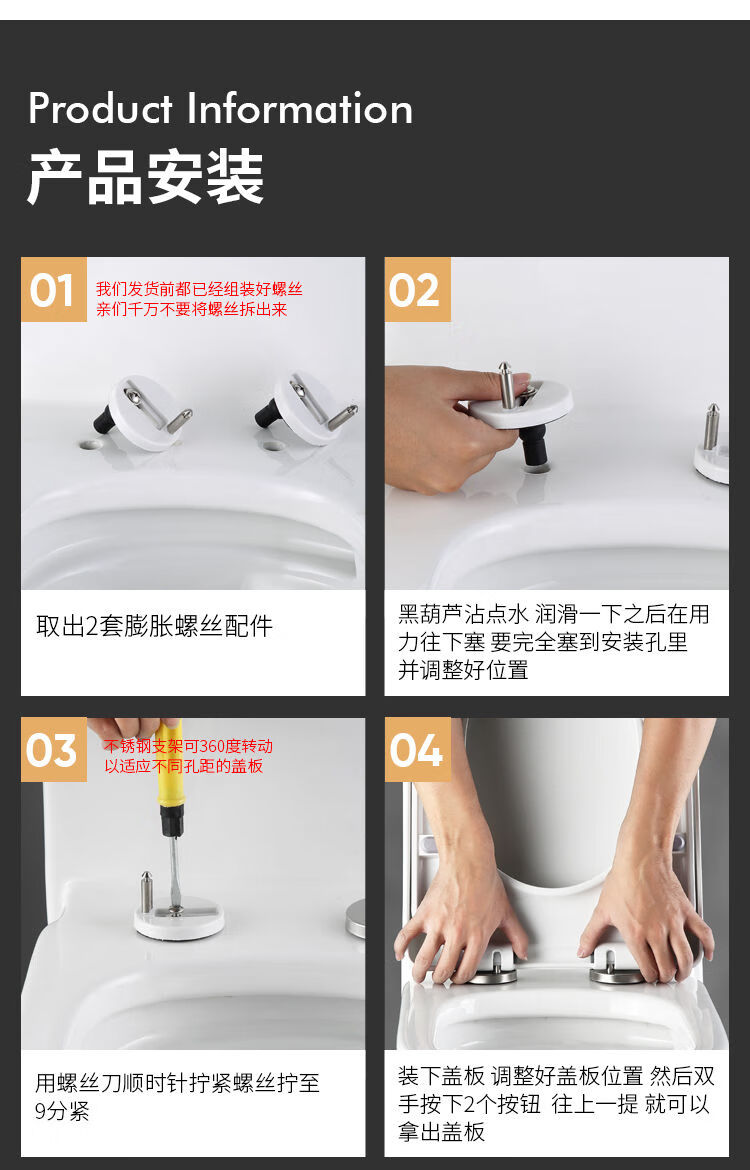 Product Information
产品安装

01
我们发货前都已经组装好螺丝
亲们千万不要将螺丝拆出来

取出2套膨胀螺丝配件

02

黑葫芦沾点水 润滑一下之后在用力往下塞 要完全塞到安装孔里并调整好位置

03
不锈钢支架可360度转动
以适应不同孔距的盖板

用螺丝刀顺时针拧紧螺丝拧至9分紧

04

装下盖板 调整好盖板位置 然后双手按下2个按钮 往上一提 就可以拿出盖板