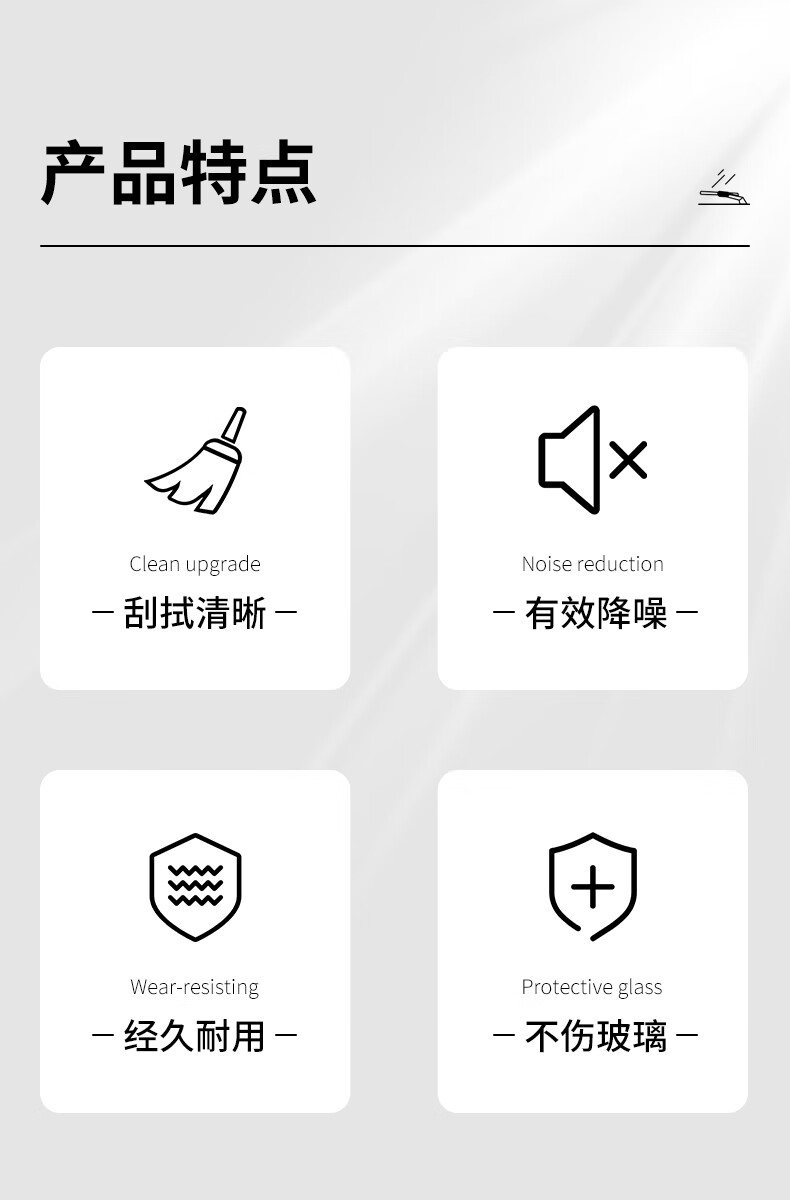 产品特点

Clean upgrade

- 刮拭清晰 -

Noise reduction

- 有效降噪 -

Wear-resisting

- 经久耐用 -

Protective glass

- 不伤玻璃 -