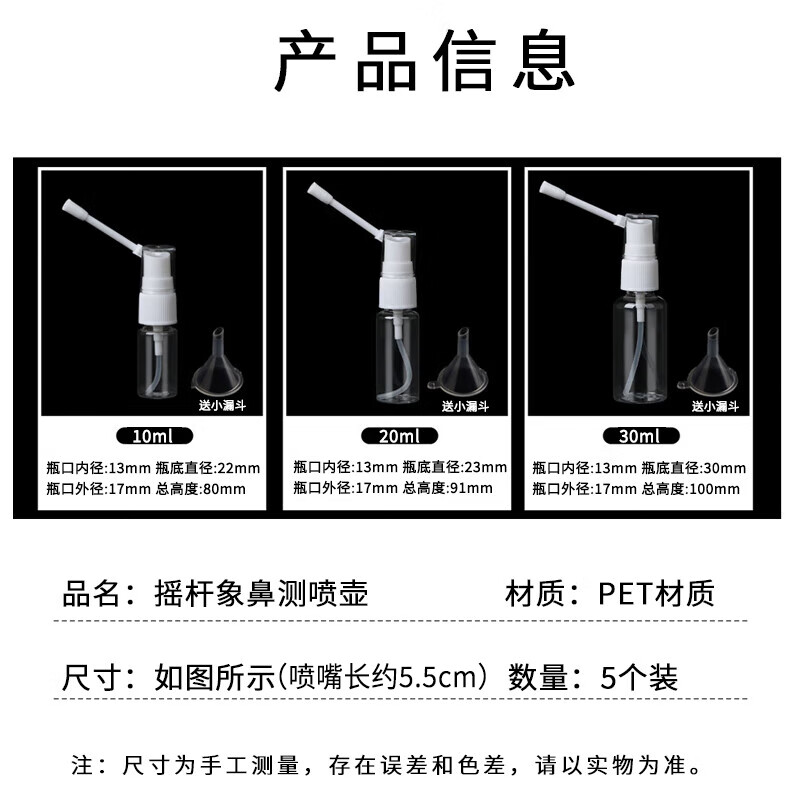 产品信息

送小漏斗

10ml

瓶口内径:13mm 瓶底直径:22mm
瓶口外径:17mm 总高度:80mm

送小漏斗

20ml

瓶口内径:13mm 瓶底直径:23mm
瓶口外径:17mm 总高度:91mm

送小漏斗

30ml

瓶口内径:13mm 瓶底直径:30mm
瓶口外径:17mm 总高度:100mm

品名：摇杆象鼻测喷壶　　材质：PET材质

尺寸：如图所示(喷嘴长约5.5cm) 数量：5个装

注：尺寸为手工测量，存在误差和色差，请以实物为准。