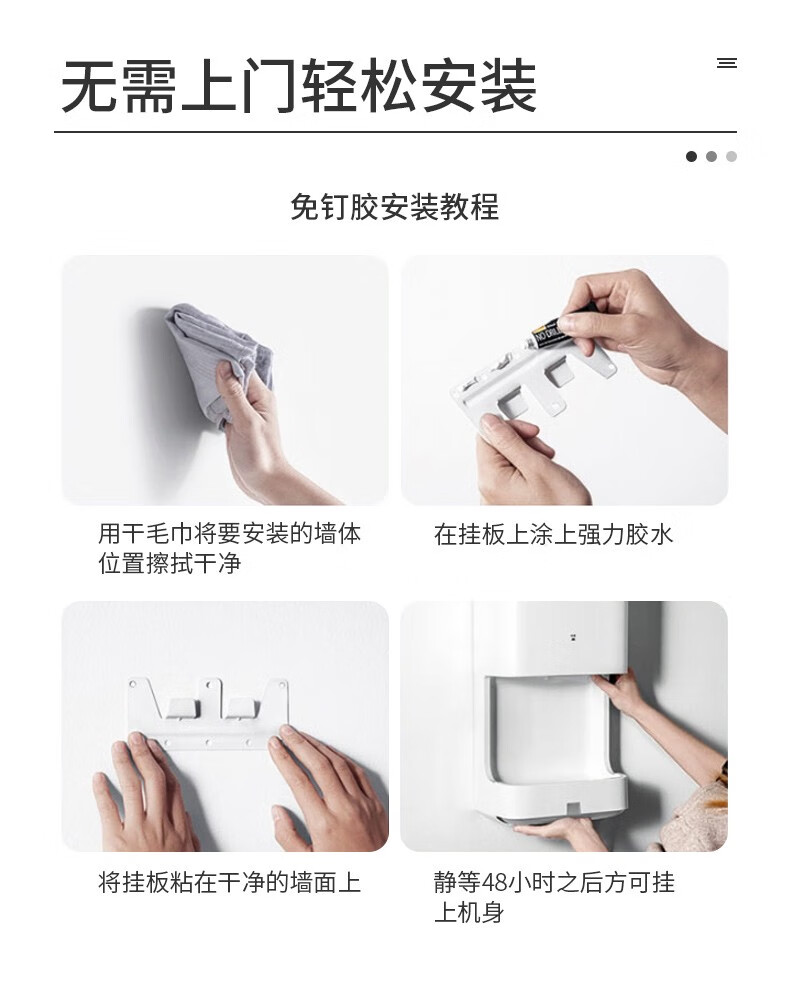 无需上门轻松安装

免钉胶安装教程

用干毛巾将要安装的墙体位置擦拭干净

在挂板上涂上强力胶水

将挂板粘在干净的墙面上

静等48小时之后方可挂上机身