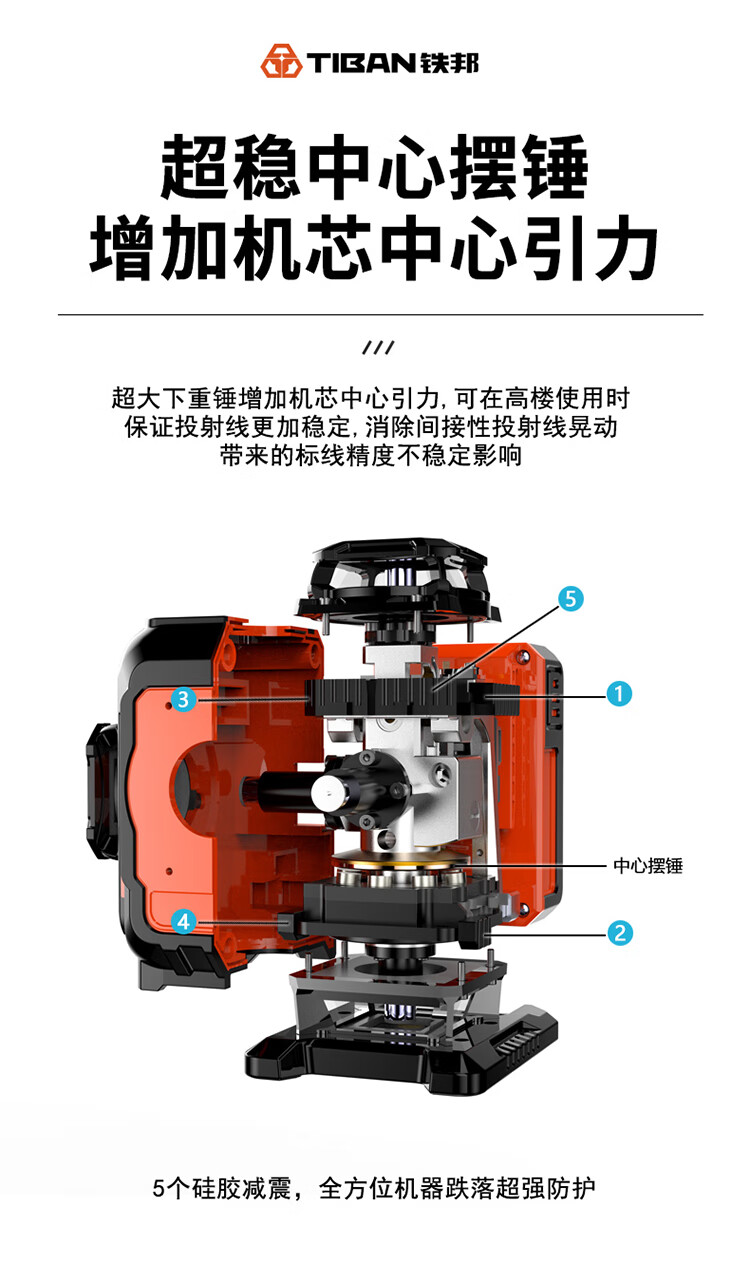 TIBAN 铁邦

超稳中心摆锤
增加机芯中心引力

///

超大下重锤增加机芯中心引力,可在高楼使用时
保证投射线更加稳定,消除间接性投射线晃动
带来的标线精度不稳定影响

5

3

1

中心摆锤

4

2

5个硅胶减震，全方位机器跌落超强防护