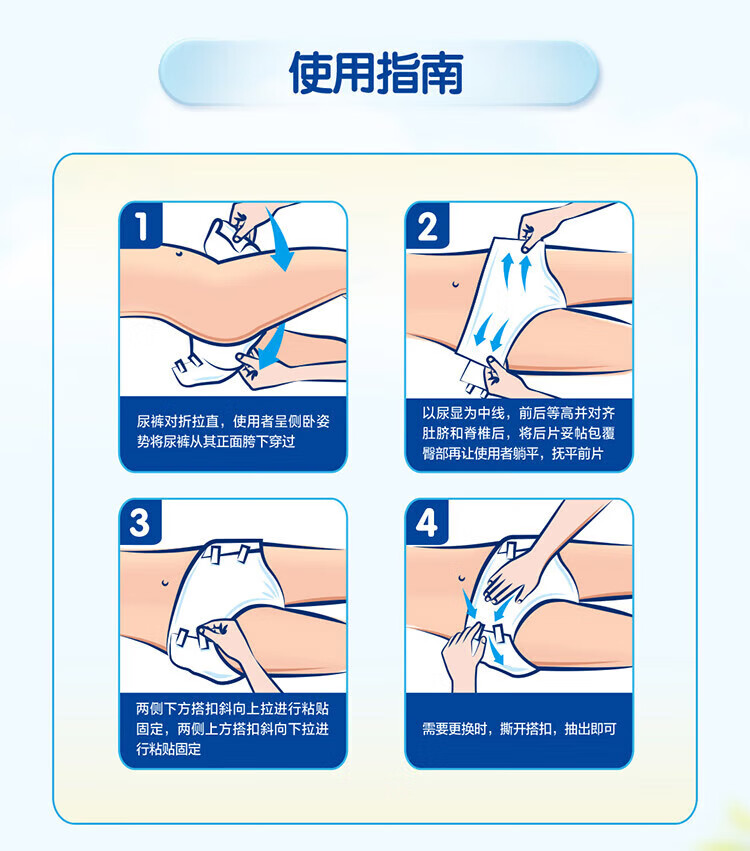 使用指南

1

尿裤对折拉直，使用者呈侧卧姿势将尿裤从其正面胯下穿过

2

以尿显为中线，前后等高并对齐肚脐和脊椎后，将后片妥帖包覆臀部再让使用者躺平，抚平前片

3

两侧下方搭扣斜向上拉进行粘贴固定，两侧上方搭扣斜向下拉进行粘贴固定

4

需要更换时，撕开搭扣，抽出即可