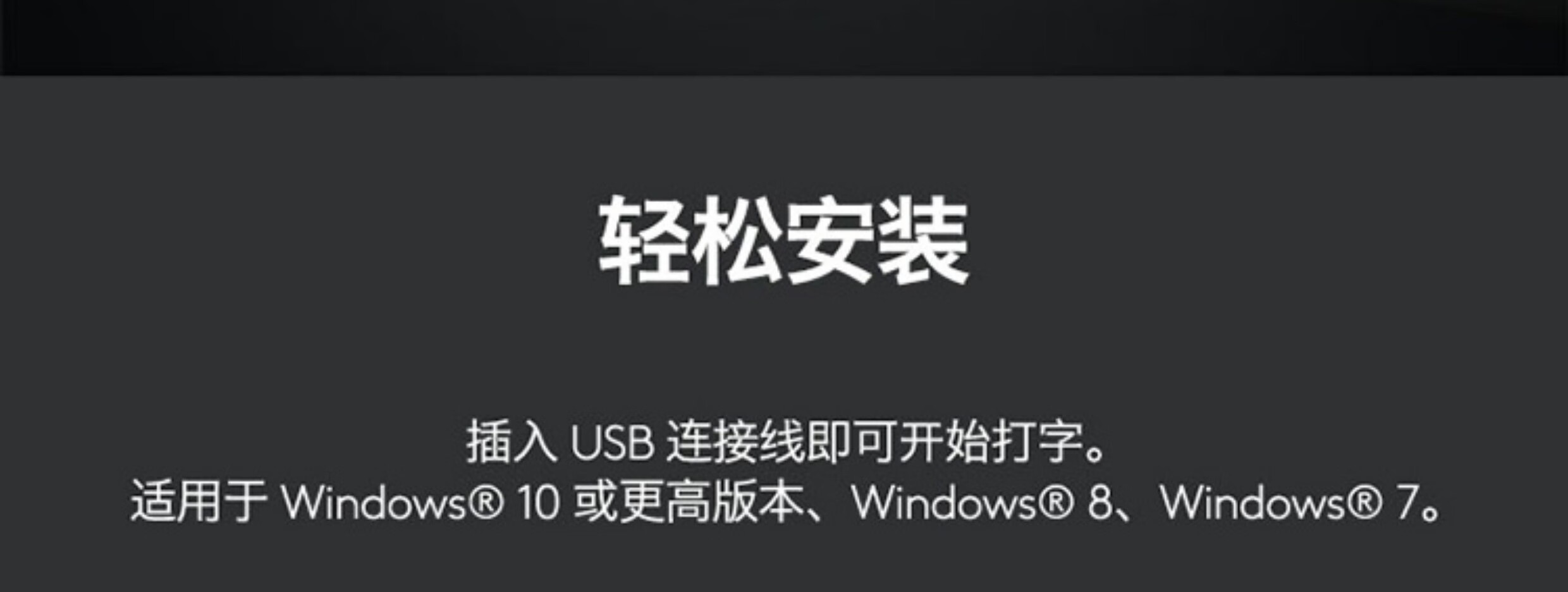 轻松安装

插入 USB 连接线即可开始打字。
适用于 Windows® 10 或更高版本、Windows® 8、Windows® 7。