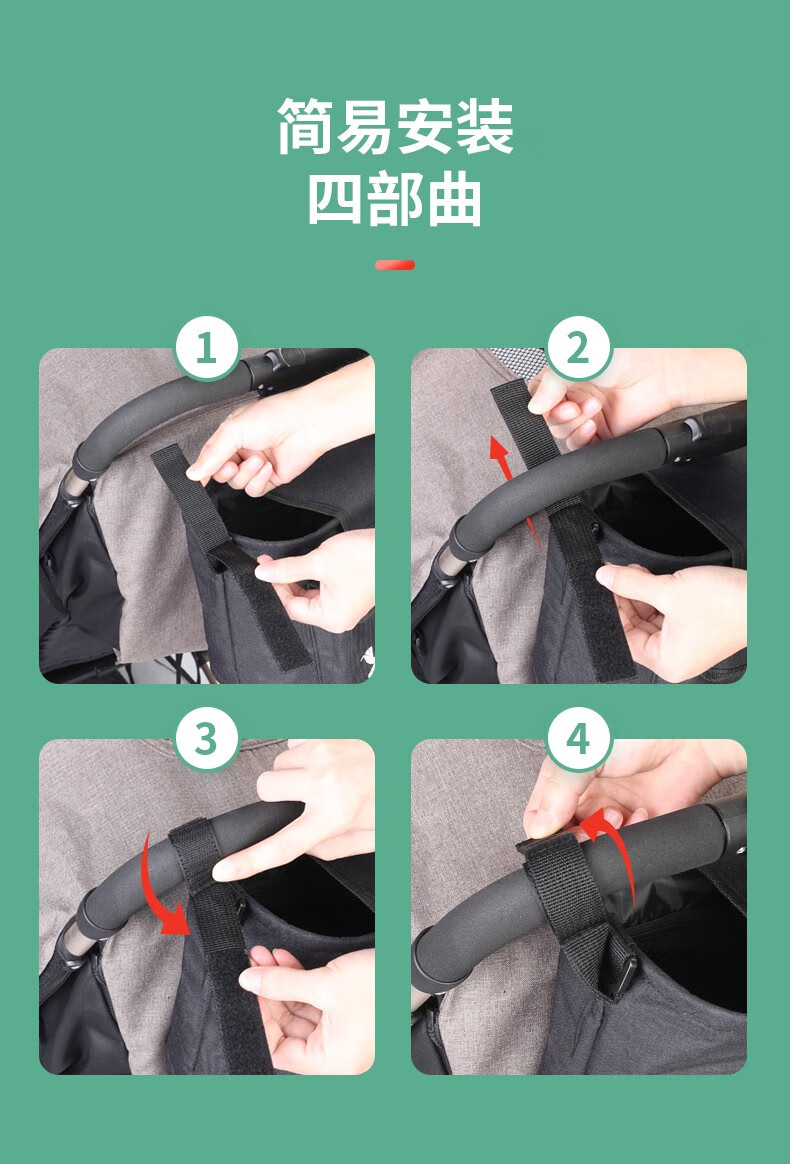 简易安装
四部曲

1

2

3

4