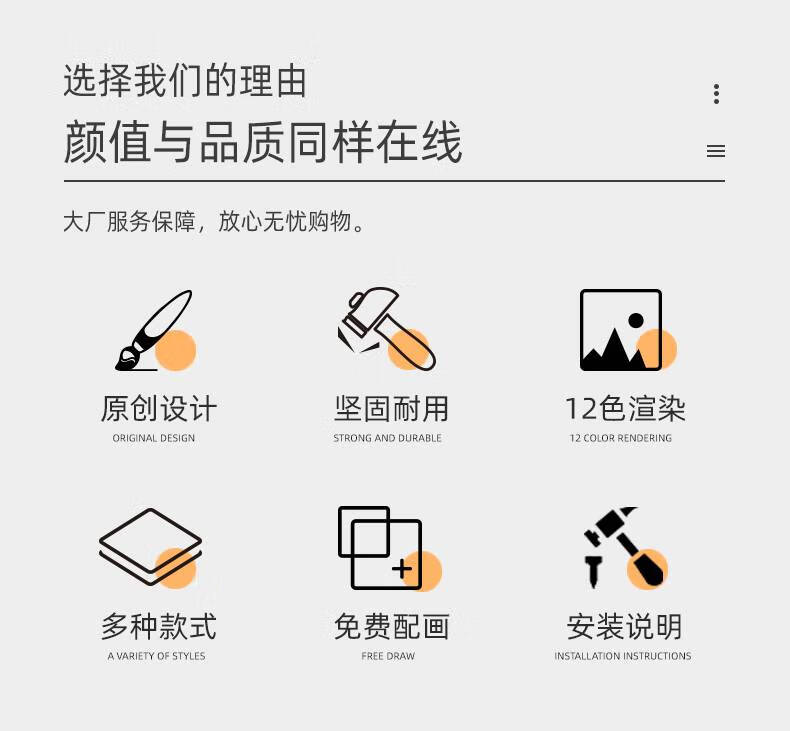 选择我们的理由

颜值与品质同样在线

大厂服务保障，放心无忧购物。

原创设计
ORIGINAL DESIGN

坚固耐用
STRONG AND DURABLE

12色渲染
12 COLOR RENDERING

多种款式
A VARIETY OF STYLES

免费配画
FREE DRAW

安装说明
INSTALLATION INSTRUCTIONS