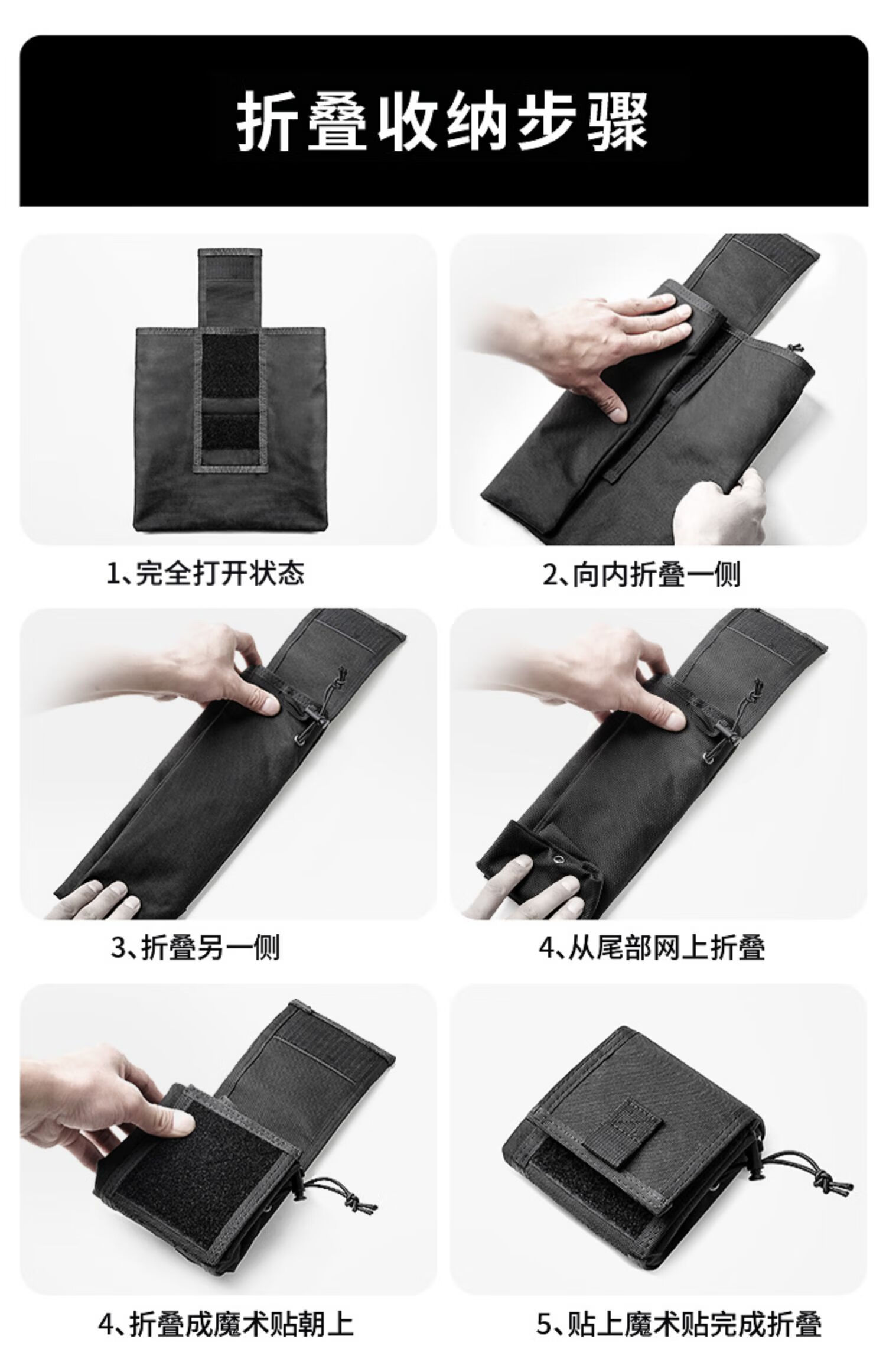 折叠收纳步骤

1、完全打开状态

2、向内折叠一侧

3、折叠另一侧

4、从尾部网上折叠

4、折叠成魔术贴朝上

5、贴上魔术贴完成折叠