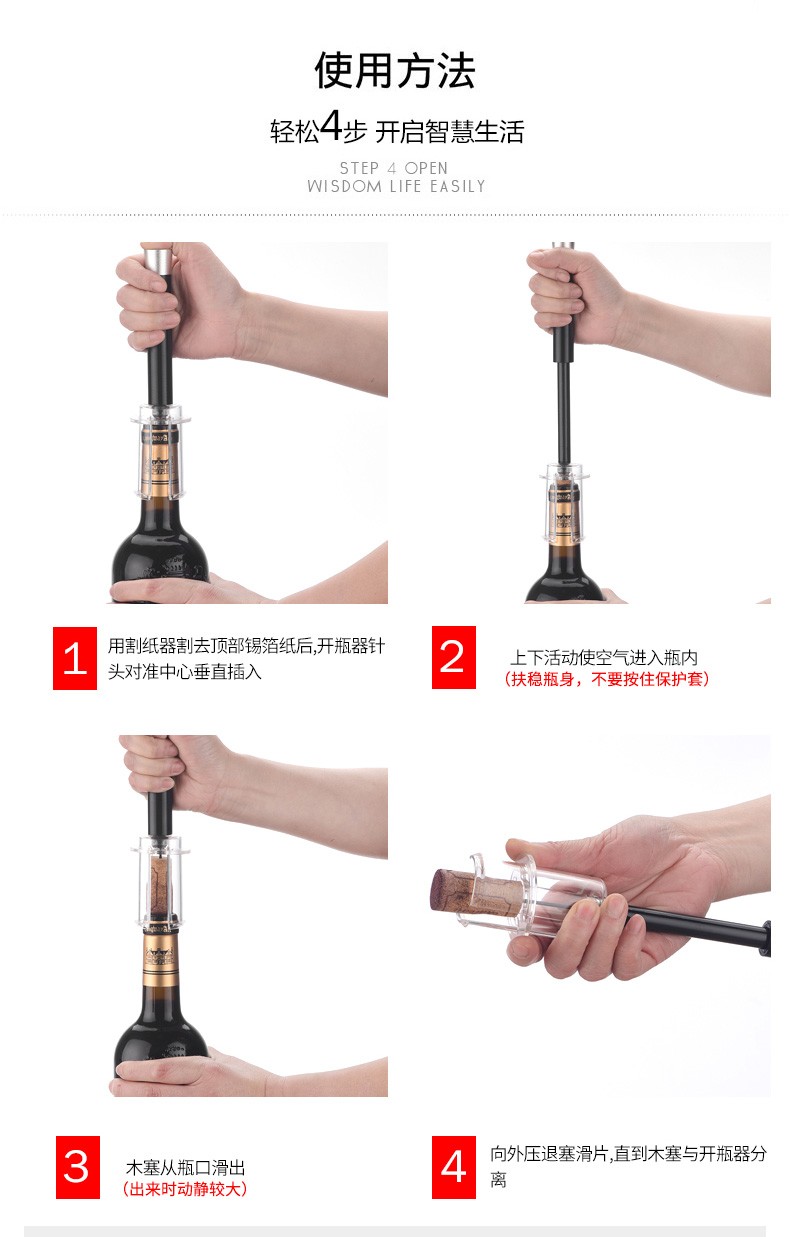 使用方法

轻松4步 开启智慧生活

STEP 4 OPEN
WISDOM LIFE EASILY

1 用割纸器割去顶部锡箔纸后,开瓶器针头对准中心垂直插入

2 上下活动使空气进入瓶内
(扶稳瓶身，不要按住保护套)

3 木塞从瓶口滑出
(出来时动静较大)

4 向外压退塞滑片,直到木塞与开瓶器分离