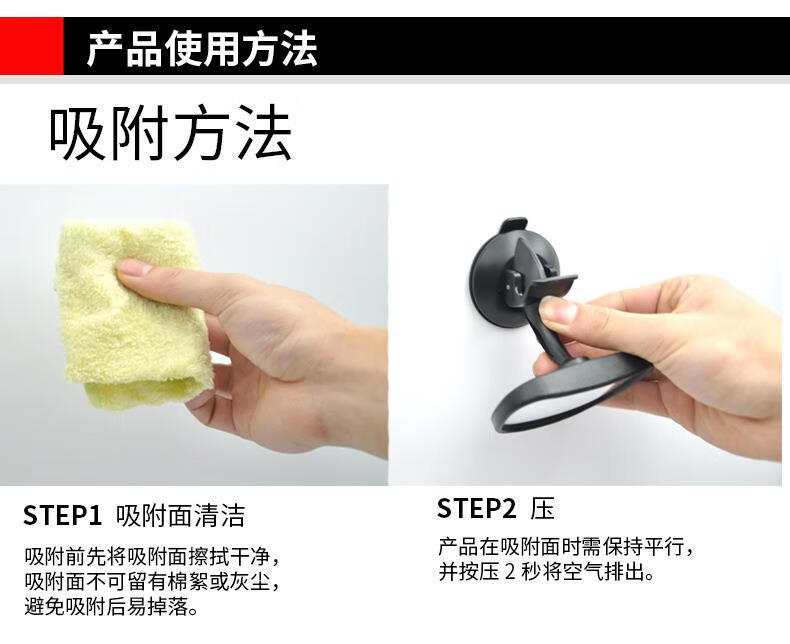 产品使用方法

吸附方法

STEP1 吸附面清洁

吸附前先将吸附面擦拭干净，吸附面不可留有棉絮或灰尘，避免吸附后易掉落。

STEP2 压

产品在吸附面时需保持平行，并按压 2 秒将空气排出。