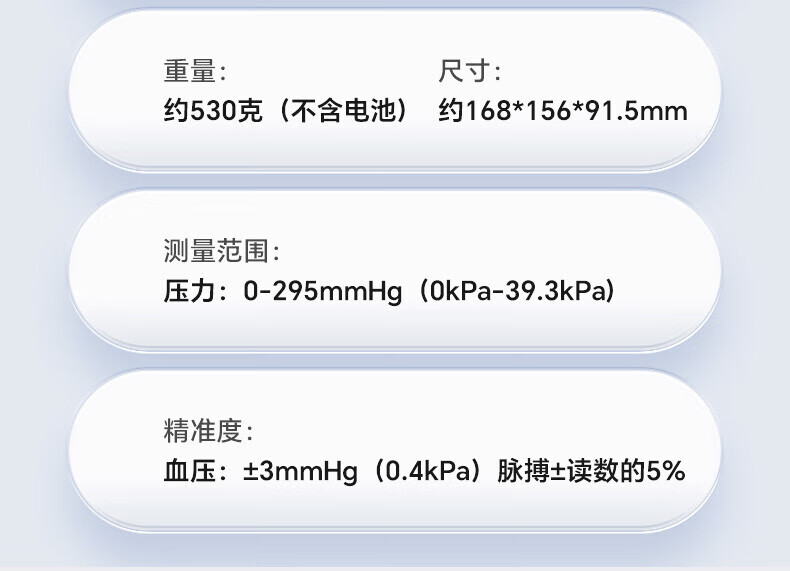 重量：
约530克（不含电池）

尺寸：
约168*156*91.5mm

测量范围：
压力：0-295mmHg（0kPa-39.3kPa）

精准度：
血压：±3mmHg（0.4kPa）脉搏±读数的5%