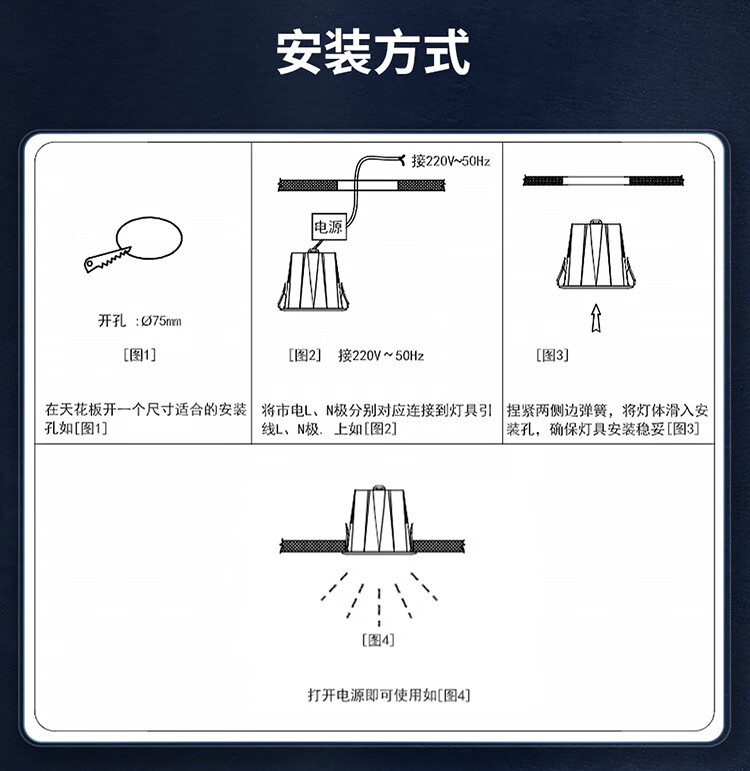 安装方式

开孔 :Ø75㎜

[图1]

在天花板开一个尺寸适合的安装孔如[图1]

接220V~50Hz

电源

[图2] 接220V～50Hz

将市电L、N极分别对应连接到灯具引线L、N极. 上如[图2]

[图3]

捏紧两侧边弹簧，将灯体滑入安装孔，确保灯具安装稳妥[图3]

[图4]

打开电源即可使用如[图4]