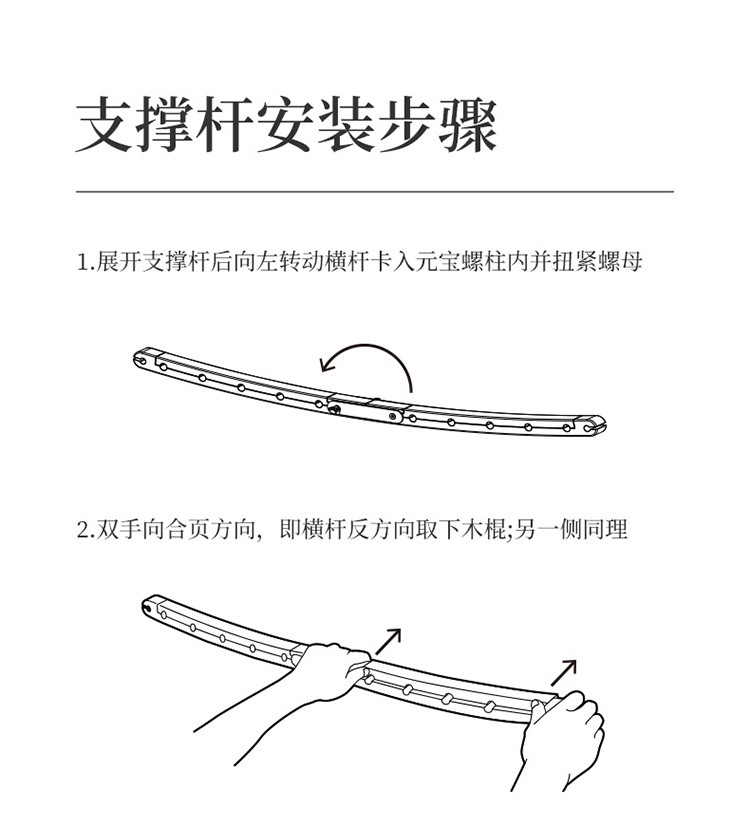 支撑杆安装步骤

1.展开支撑杆后向左转动横杆卡入元宝螺柱内并扭紧螺母

2.双手向合页方向，即横杆反方向取下木棍;另一侧同理