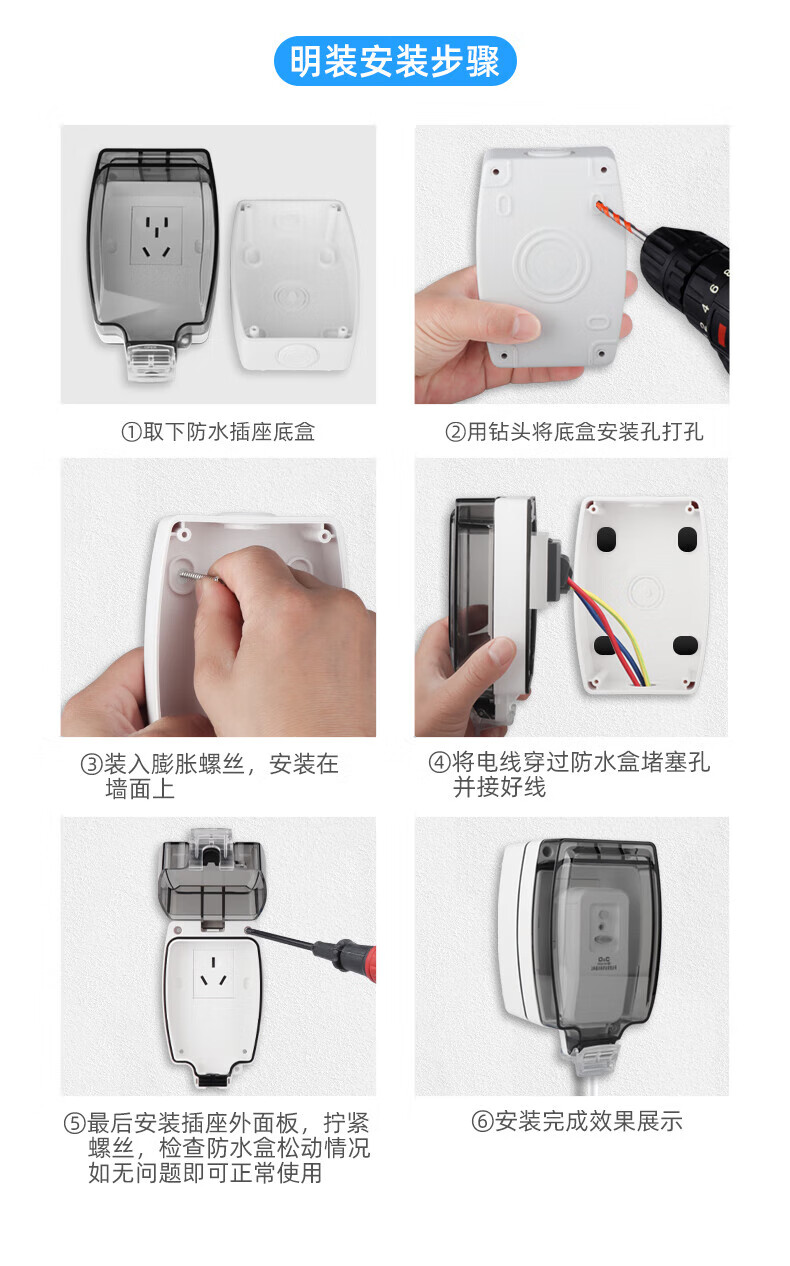 明装安装步骤

①取下防水插座底盒

②用钻头将底盒安装孔打孔

③装入膨胀螺丝，安装在墙面上

④将电线穿过防水盒堵塞孔并接好线

⑤最后安装插座外面板，拧紧螺丝，检查防水盒松动情况如无问题即可正常使用

⑥安装完成效果展示