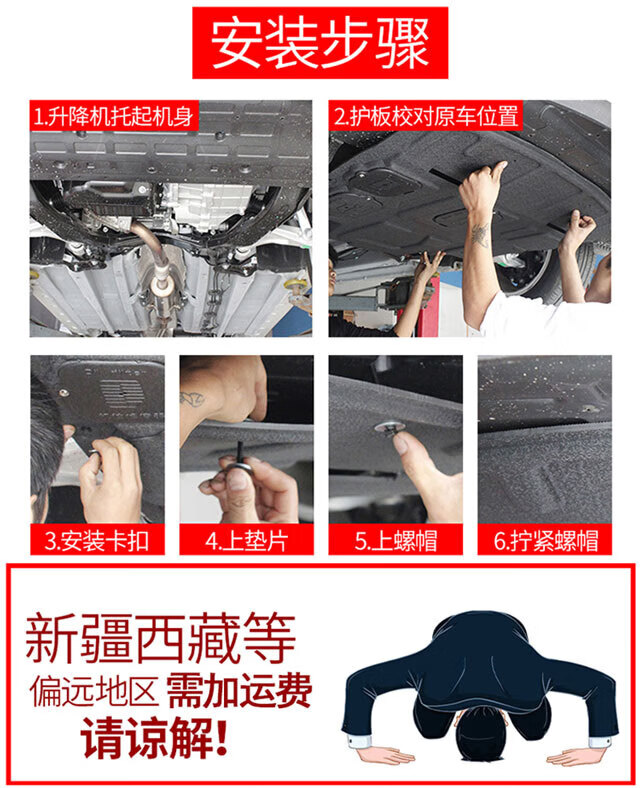 安装步骤

1.升降机托起机身

2.护板校对原车位置

3.安装卡扣

4.上垫片

5.上螺帽

6.拧紧螺帽

新疆西藏等
偏远地区 需加运费
请谅解!