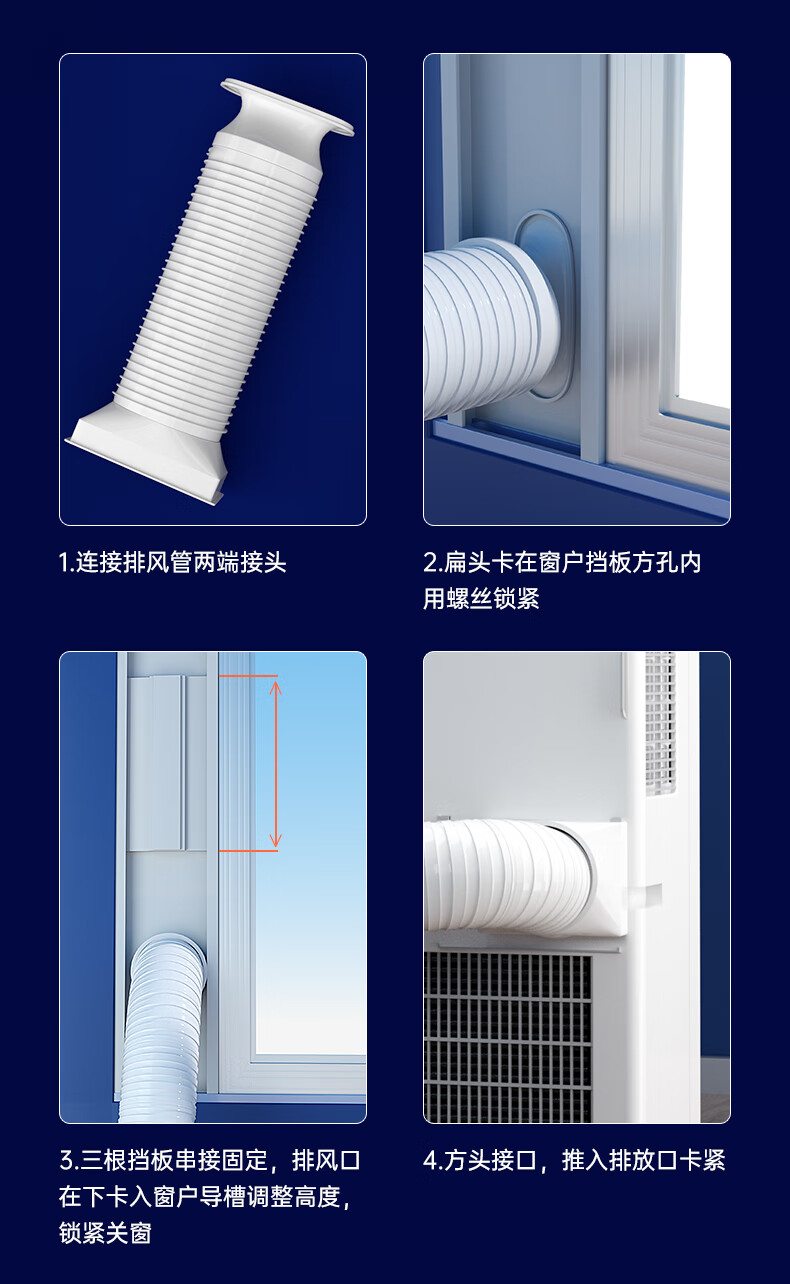 1.连接排风管两端接头

2.扁头卡在窗户挡板方孔内用螺丝锁紧

3.三根挡板串接固定，排风口在下卡入窗户导槽调整高度，锁紧关窗

4.方头接口，推入排放口卡紧