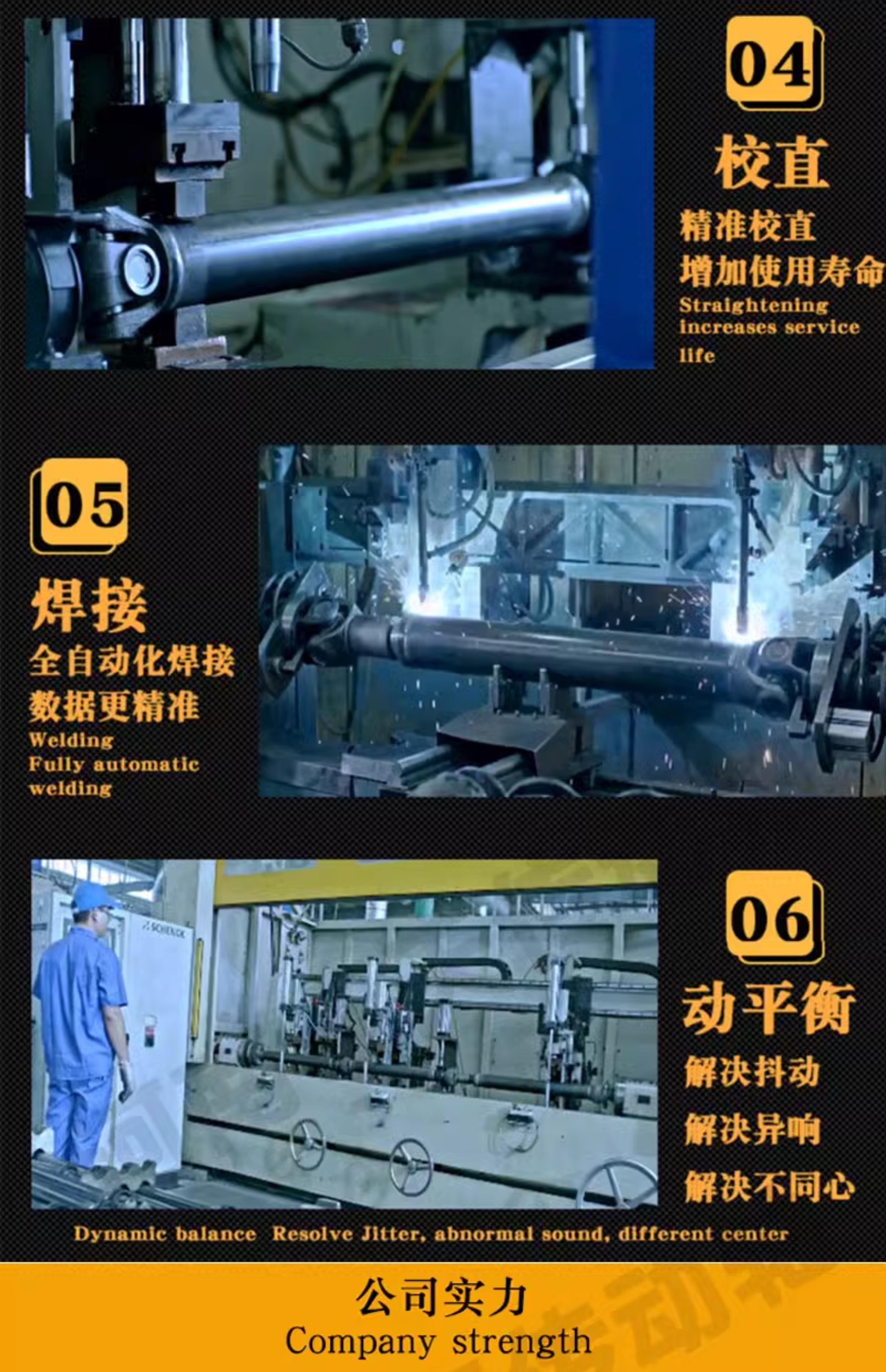 04

校直

精准校直
增加使用寿命

Straightening increases service life

05

焊接

全自动化焊接
数据更精准

Welding
Fully automatic welding

SCHENCK

06

动平衡

解决抖动
解决异响
解决不同心

Dynamic balance Resolve Jitter, abnormal sound, different center

公司实力
Company strength