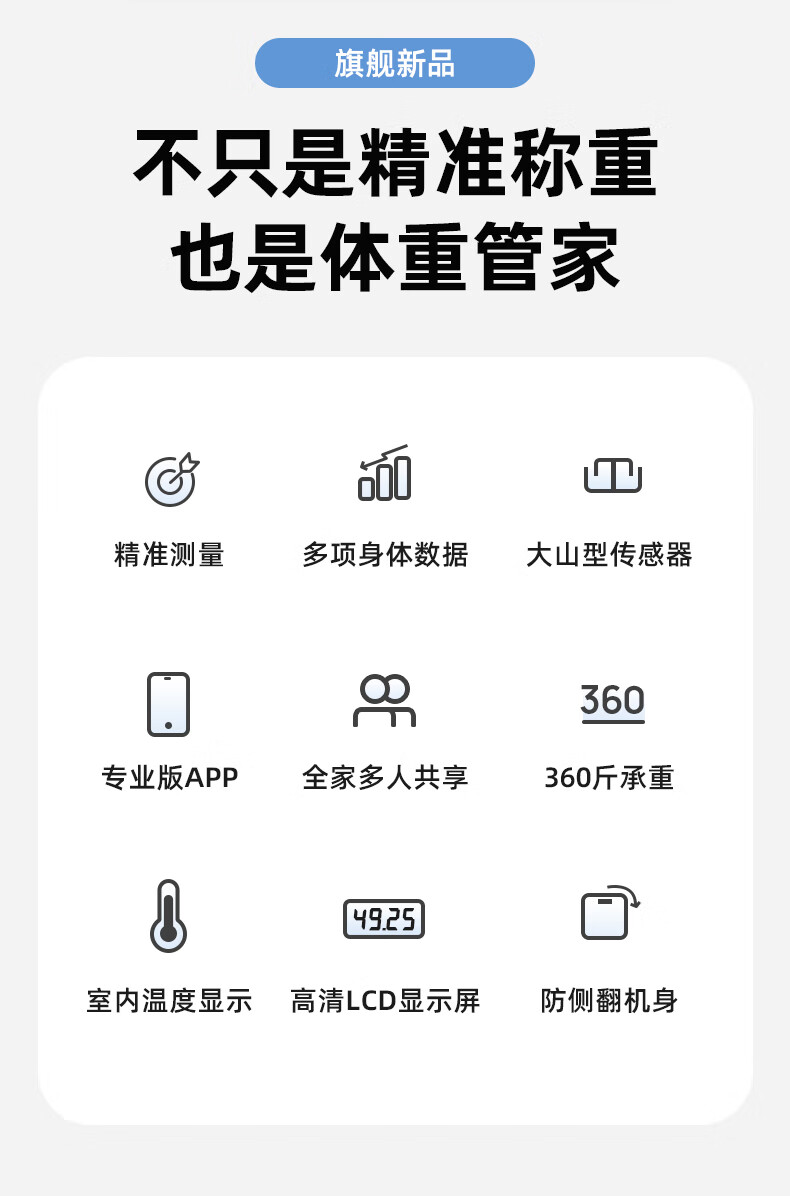 旗舰新品

不只是精准称重
也是体重管家

精准测量

多项身体数据

大山型传感器

专业版APP

全家多人共享

360

360斤承重

室内温度显示

49.25

高清LCD显示屏

防侧翻机身