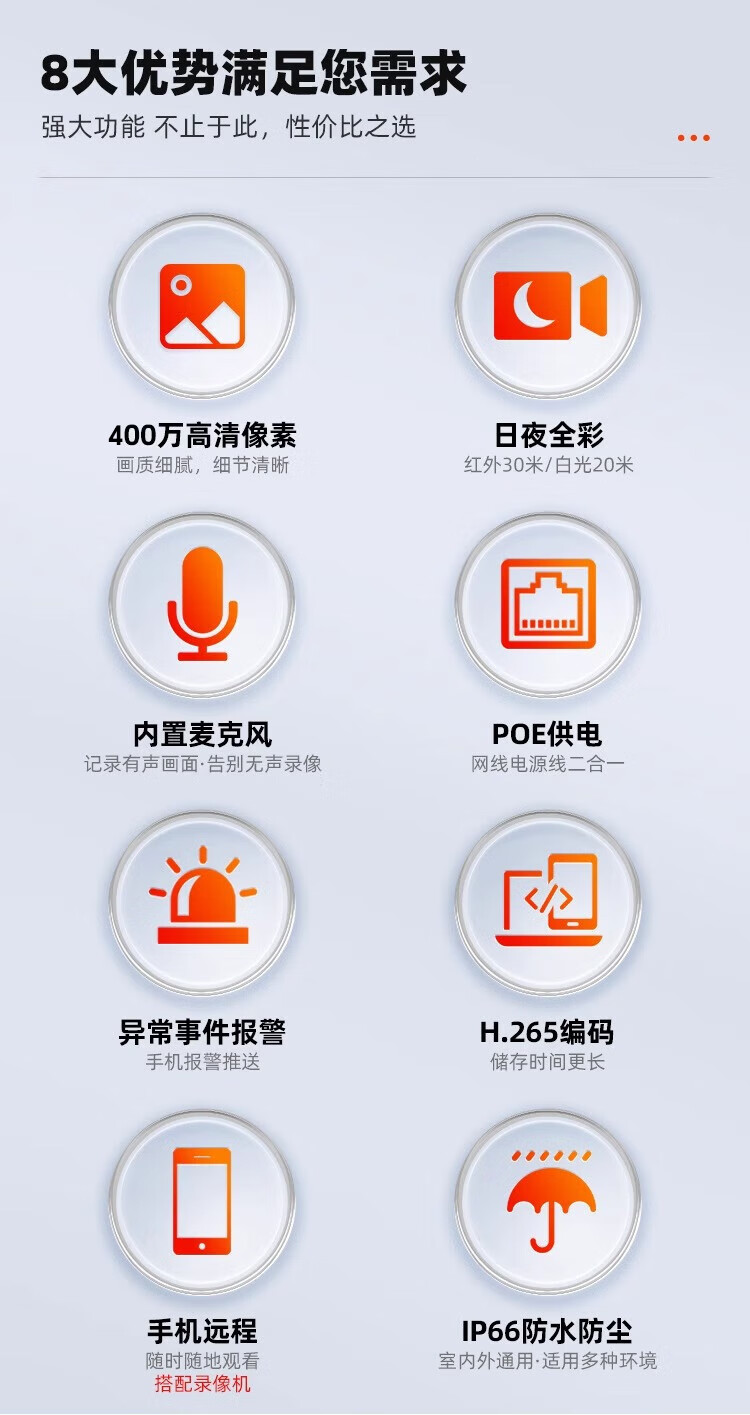 8大优势满足您需求

强大功能 不止于此，性价比之选

400万高清像素

画质细腻，细节清晰

日夜全彩

红外30米/白光20米

内置麦克风

记录有声画面·告别无声录像

POE供电

网线电源线二合一

异常事件报警

手机报警推送

H.265编码

储存时间更长

手机远程

随时随地观看

搭配录像机

IP66防水防尘

室内外通用·适用多种环境