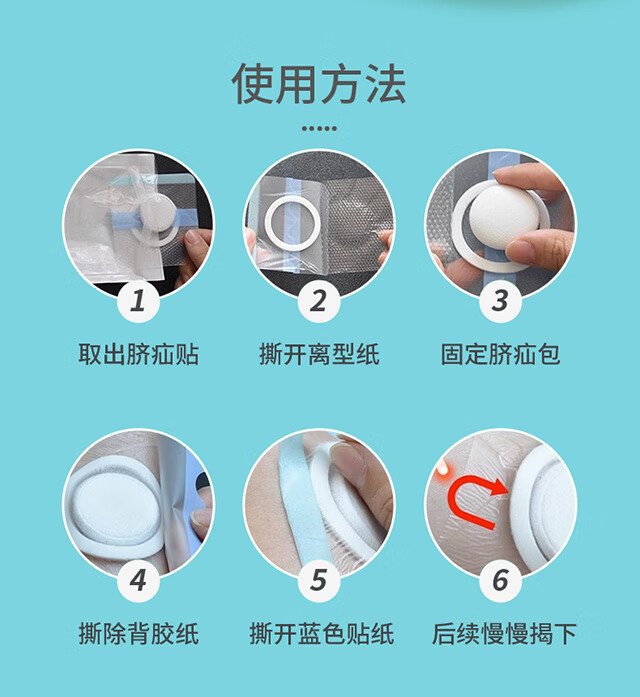 使用方法

1
取出脐疝贴

2
撕开离型纸

3
固定脐疝包

4
撕除背胶纸

5
撕开蓝色贴纸

6
后续慢慢揭下