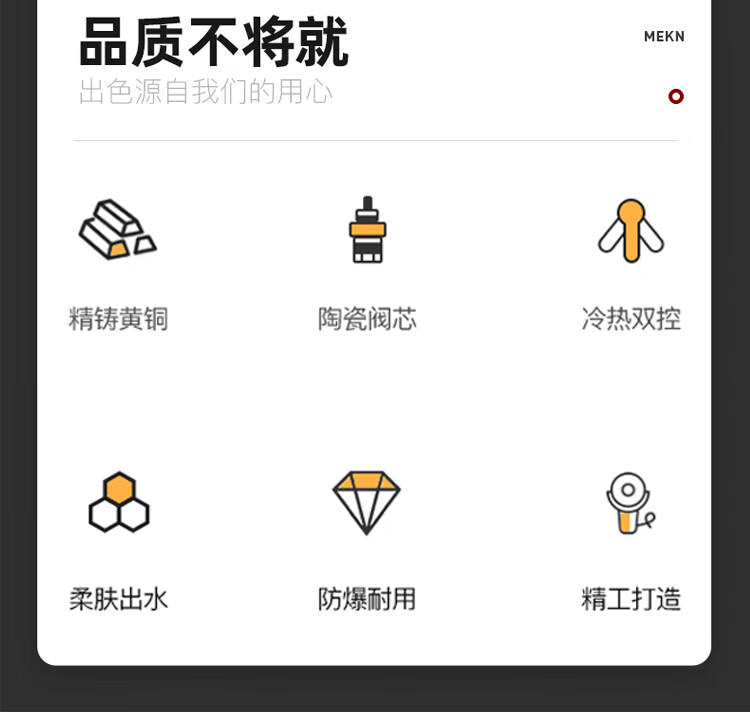 品质不将就

MEKN

出色源自我们的用心

精铸黄铜

陶瓷阀芯

冷热双控

柔肤出水

防爆耐用

精工打造