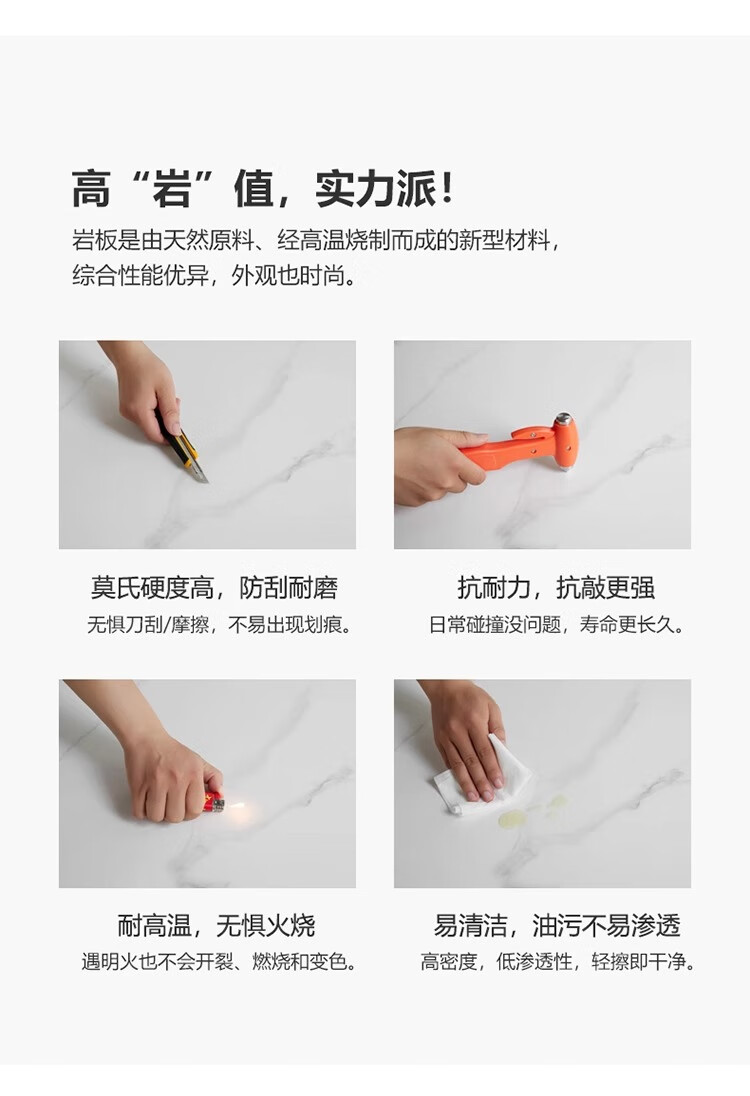 高“岩”值，实力派！

岩板是由天然原料、经高温烧制而成的新型材料，综合性能优异，外观也时尚。

莫氏硬度高，防刮耐磨

无惧刀刮/摩擦，不易出现划痕。

抗耐力，抗敲更强

日常碰撞没问题，寿命更长久。

耐高温，无惧火烧

遇明火也不会开裂、燃烧和变色。

易清洁，油污不易渗透

高密度，低渗透性，轻擦即干净。