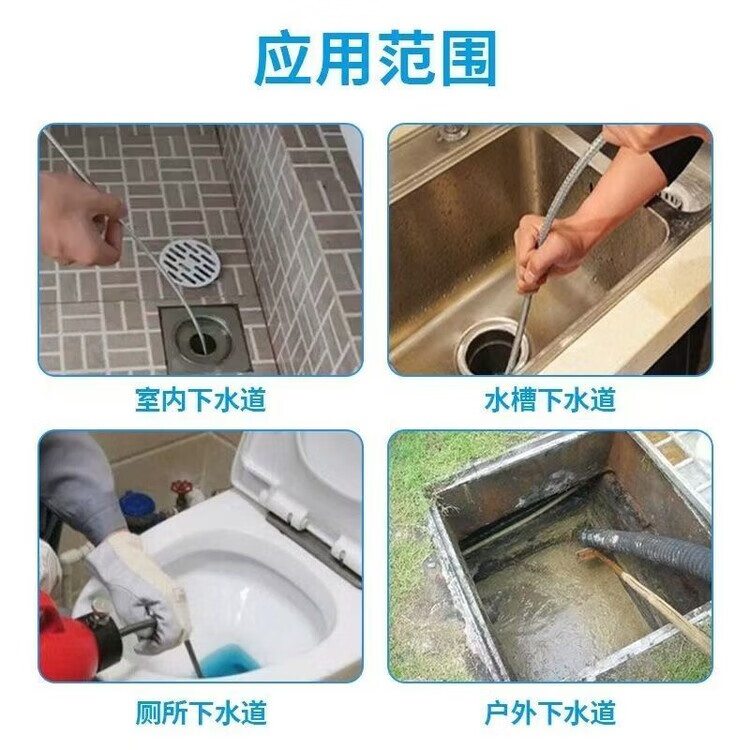 应用范围

室内下水道

水槽下水道

厕所下水道

户外下水道