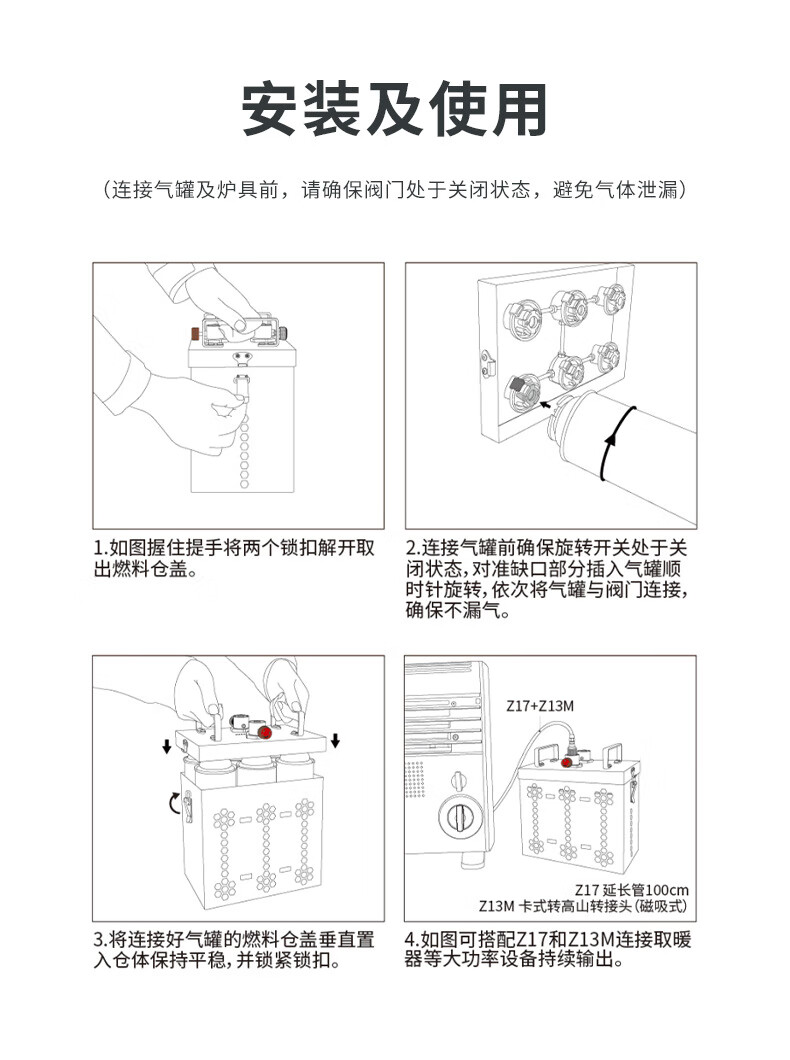 安装及使用

（连接气罐及炉具前，请确保阀门处于关闭状态，避免气体泄漏）

1.如图握住提手将两个锁扣解开取出燃料仓盖。

2.连接气罐前确保旋转开关处于关闭状态，对准缺口部分插入气罐顺时针旋转，依次将气罐与阀门连接，确保不漏气。

3.将连接好气罐的燃料仓盖垂直置入仓体保持平稳，并锁紧锁扣。

Z17+Z13M

Z17 延长管100cm
Z13M 卡式转高山转接头（磁吸式）

4.如图可搭配Z17和Z13M连接取暖器等大功率设备持续输出。