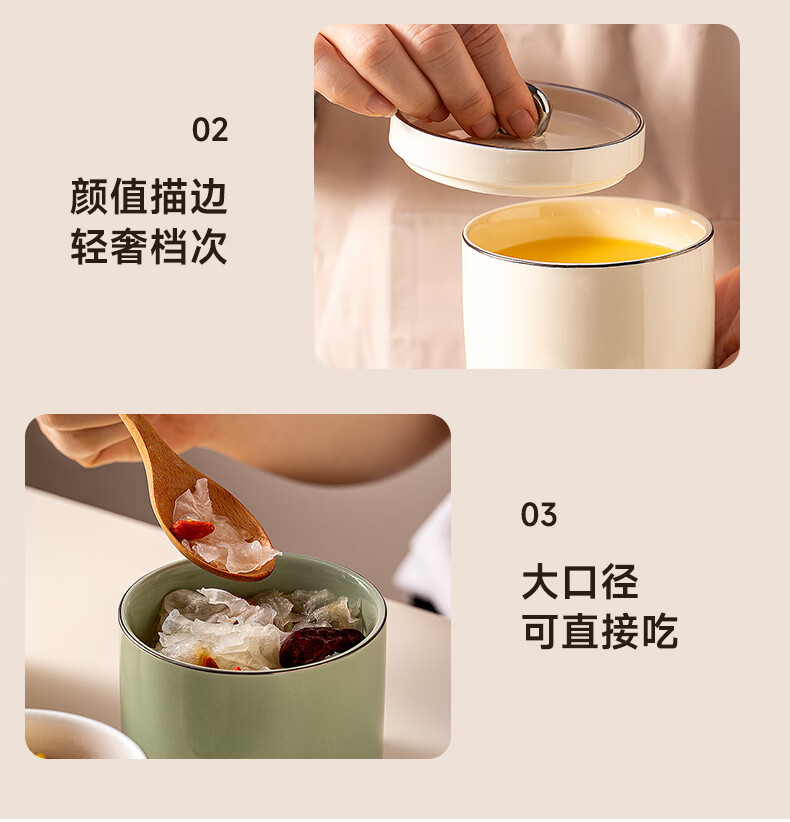 02

颜值描边
轻奢档次

03

大口径
可直接吃