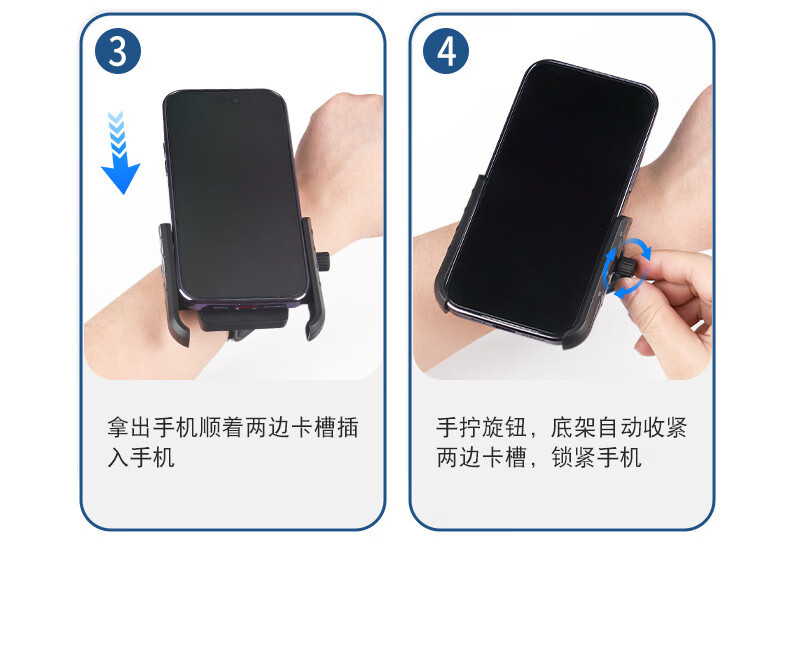 3

拿出手机顺着两边卡槽插入手机

4

手拧旋钮，底架自动收紧两边卡槽，锁紧手机