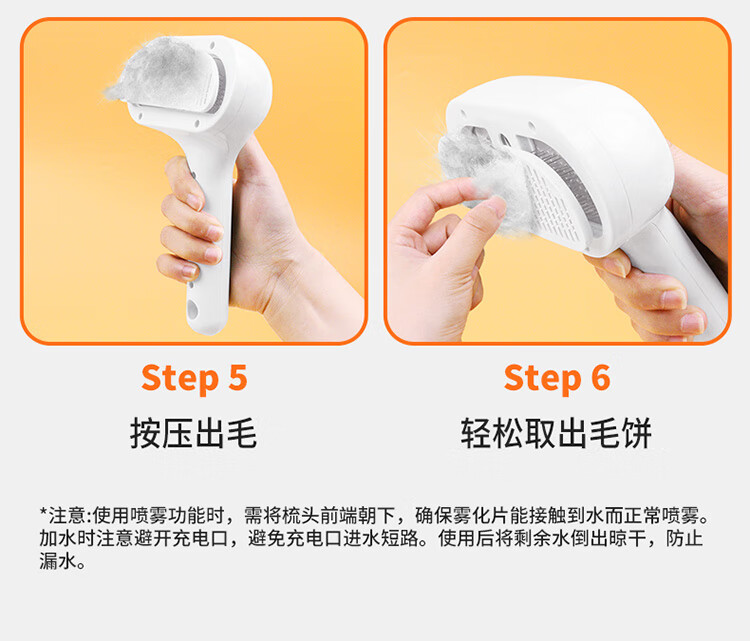 Step 5
按压出毛

Step 6
轻松取出毛饼

*注意:使用喷雾功能时，需将梳头前端朝下，确保雾化片能接触到水而正常喷雾。加水时注意避开充电口，避免充电口进水短路。使用后将剩余水倒出晾干，防止漏水。