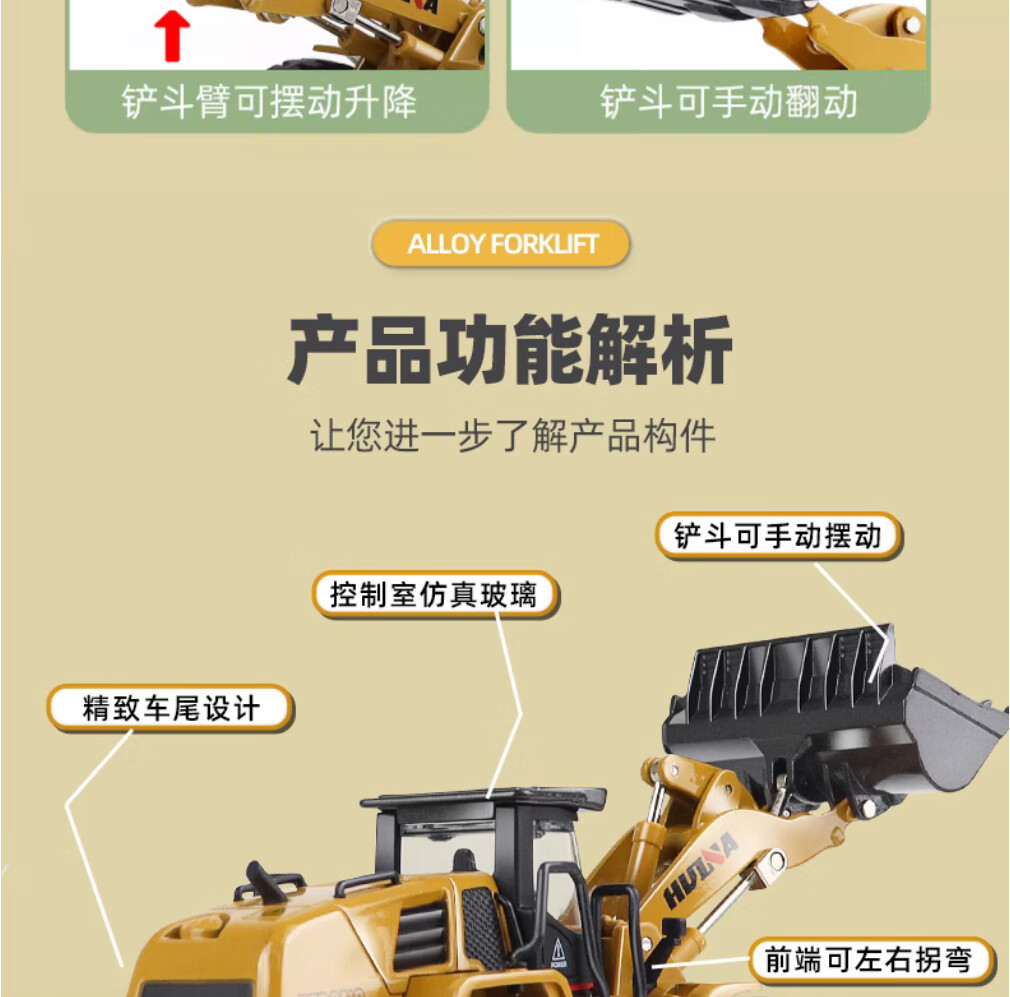 铲斗臂可摆动升降

铲斗可手动翻动

ALLOY FORKLIFT

产品功能解析

让您进一步了解产品构件

铲斗可手动摆动

控制室仿真玻璃

精致车尾设计

HUINA

前端可左右拐弯