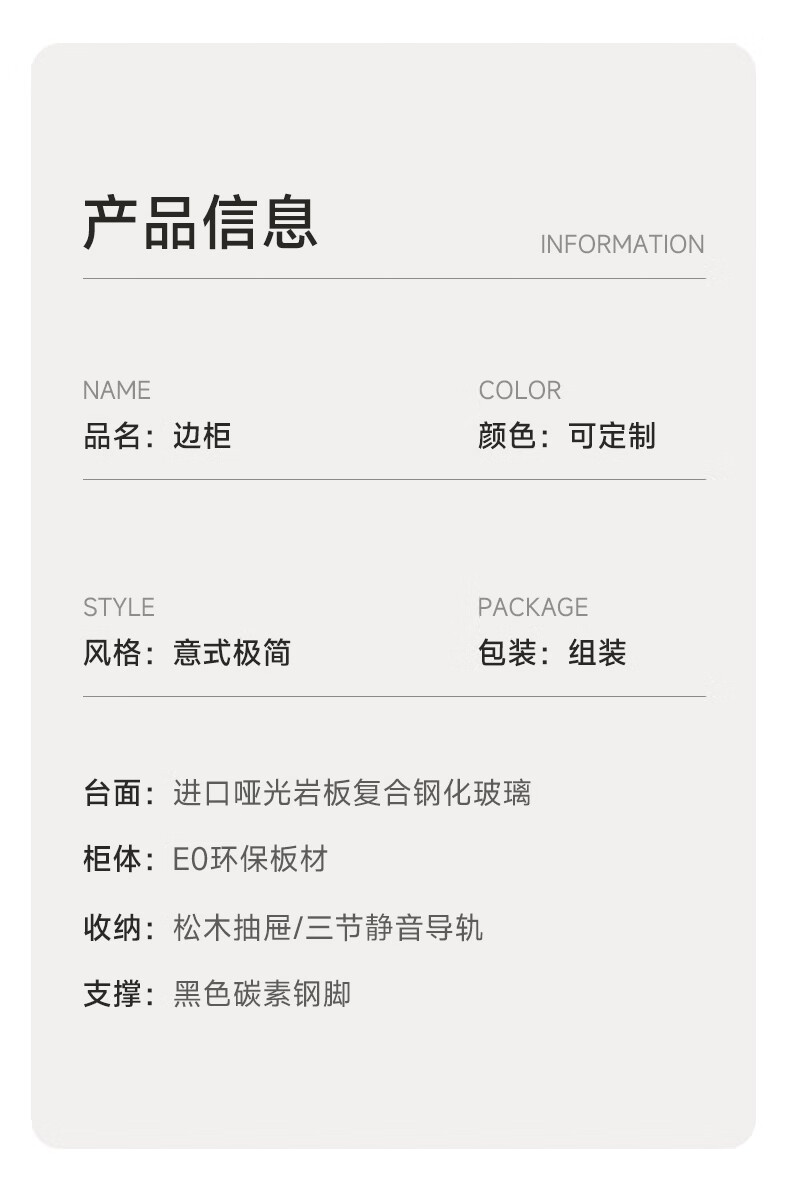 产品信息
INFORMATION

NAME
品名：边柜

COLOR
颜色：可定制

STYLE
风格：意式极简

PACKAGE
包装：组装

台面：进口哑光岩板复合钢化玻璃

柜体：E0环保板材

收纳：松木抽屉/三节静音导轨

支撑：黑色碳素钢脚