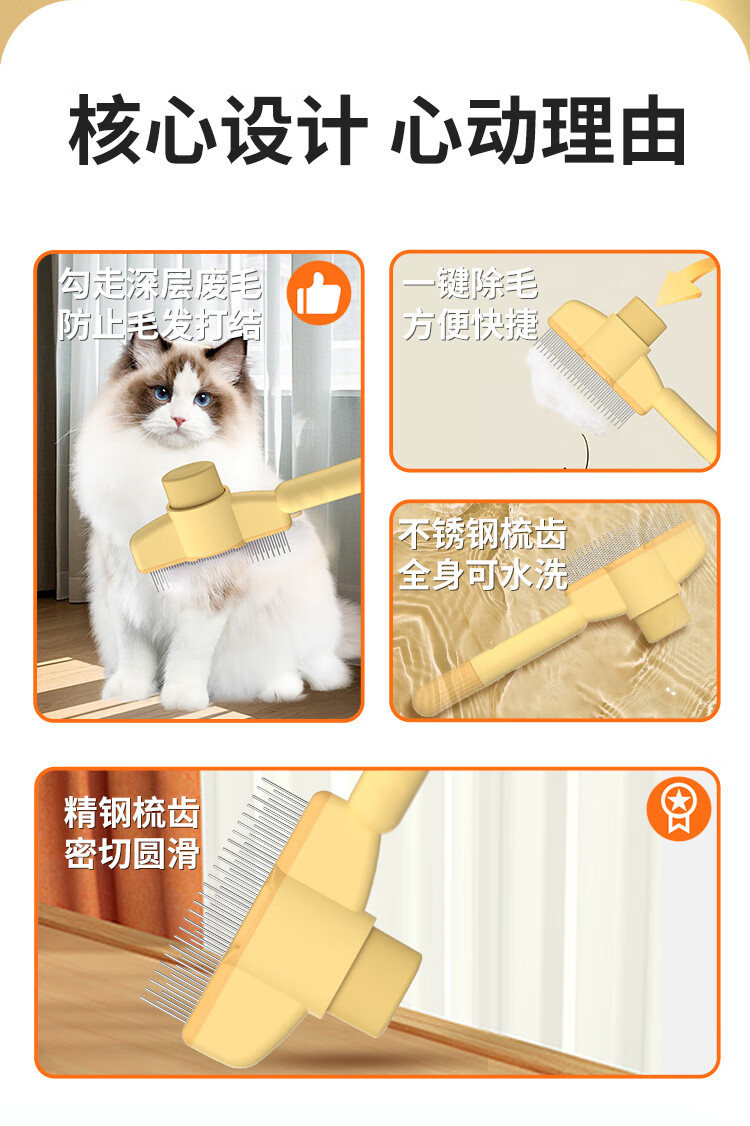 核心设计 心动理由

勾走深层废毛
防止毛发打结

一键除毛
方便快捷

不锈钢梳齿
全身可水洗

精钢梳齿
密切圆滑