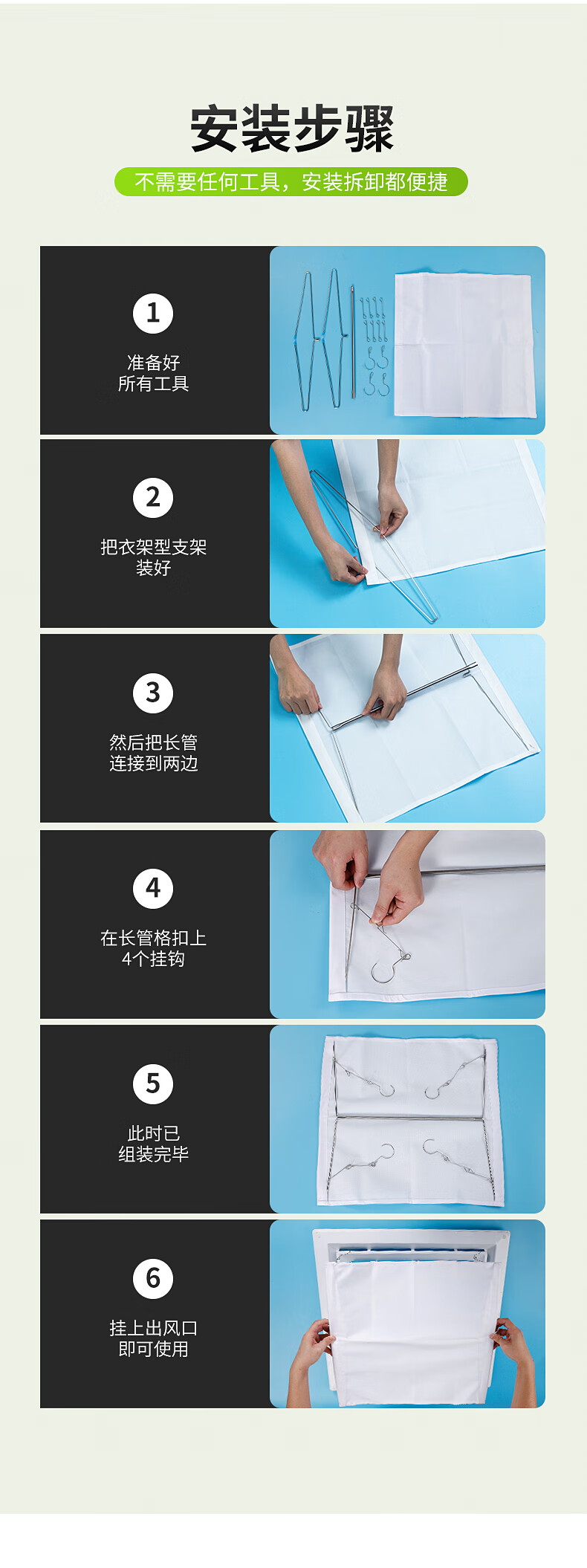 安装步骤

不需要任何工具，安装拆卸都便捷

1
准备好
所有工具

2
把衣架型支架
装好

3
然后把长管
连接到两边

4
在长管格扣上
4个挂钩

5
此时已
组装完毕

6
挂上出风口
即可使用