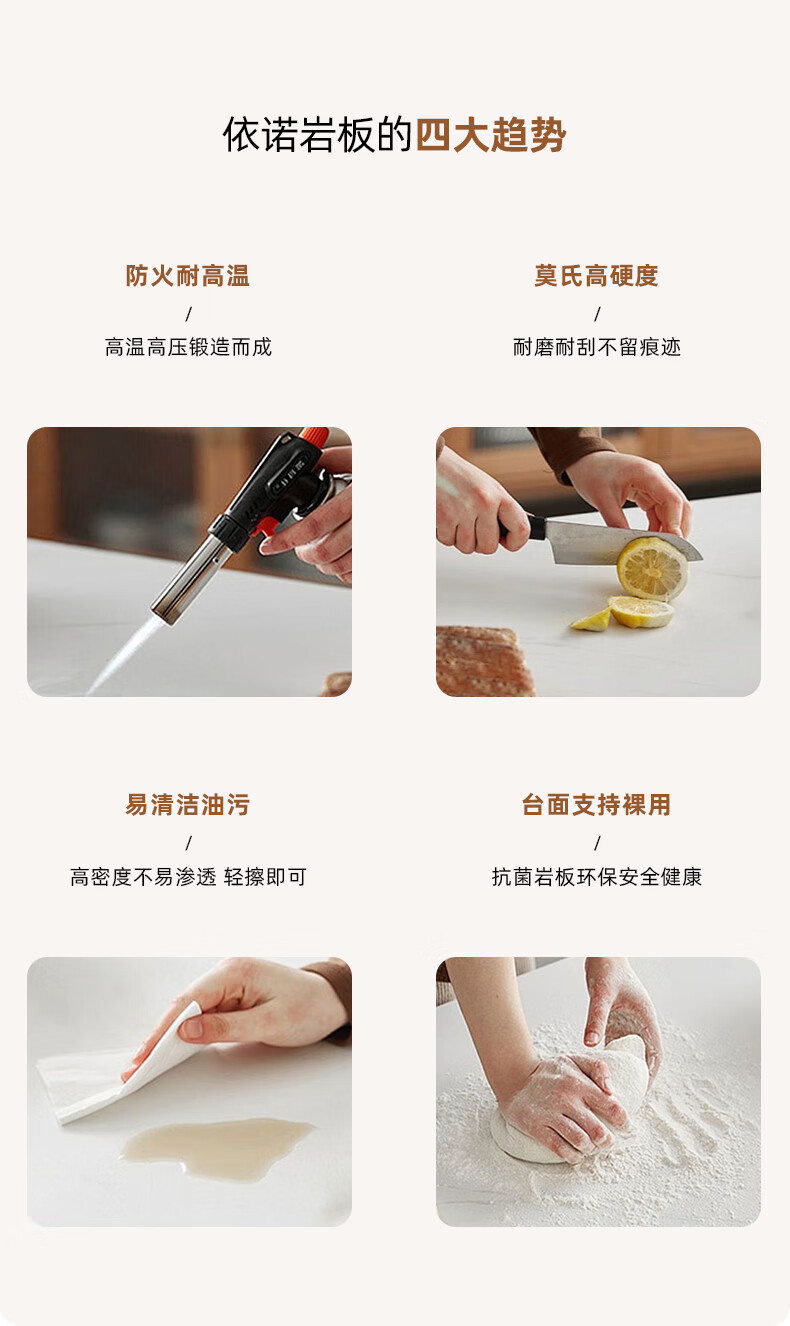 依诺岩板的四大趋势

防火耐高温
/
高温高压锻造而成

莫氏高硬度
/
耐磨耐刮不留痕迹

易清洁油污
/
高密度不易渗透 轻擦即可

台面支持裸用
/
抗菌岩板环保安全健康