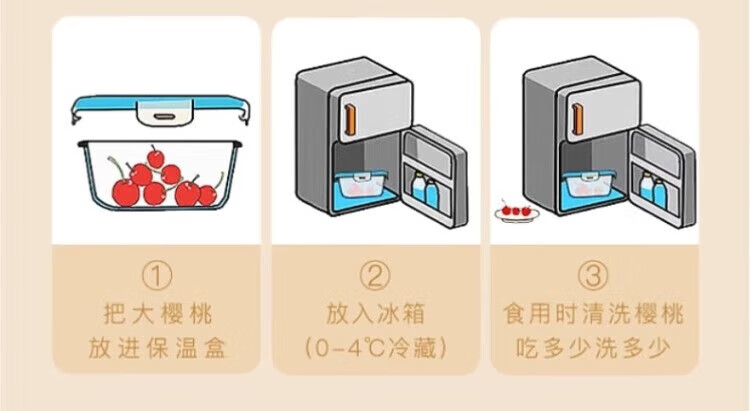 ①
把大樱桃
放进保温盒

②
放入冰箱
(0-4℃冷藏)

③
食用时清洗樱桃
吃多少洗多少